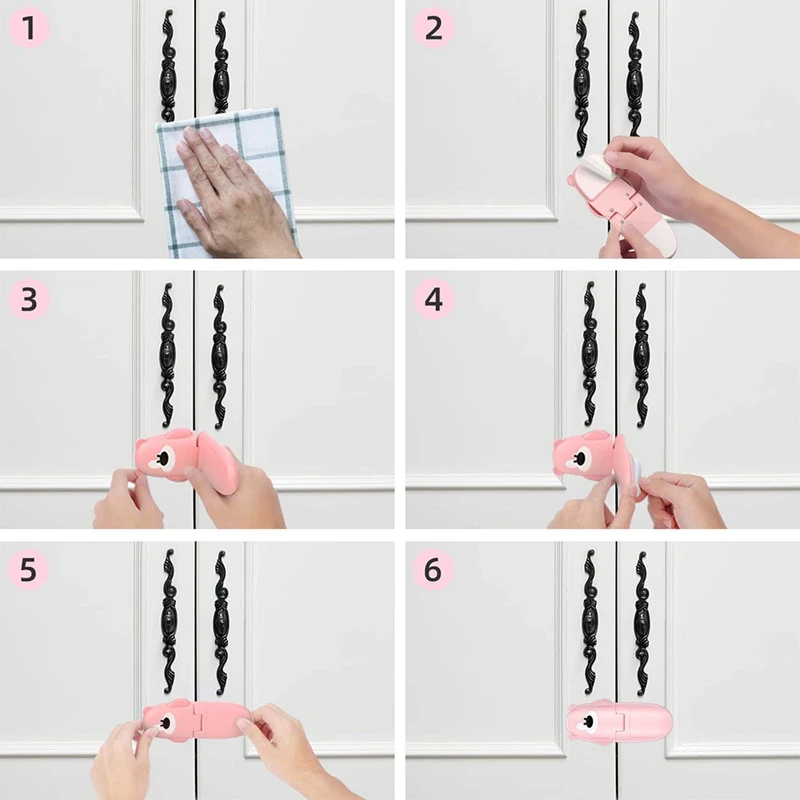 1

2

3

4

5

6