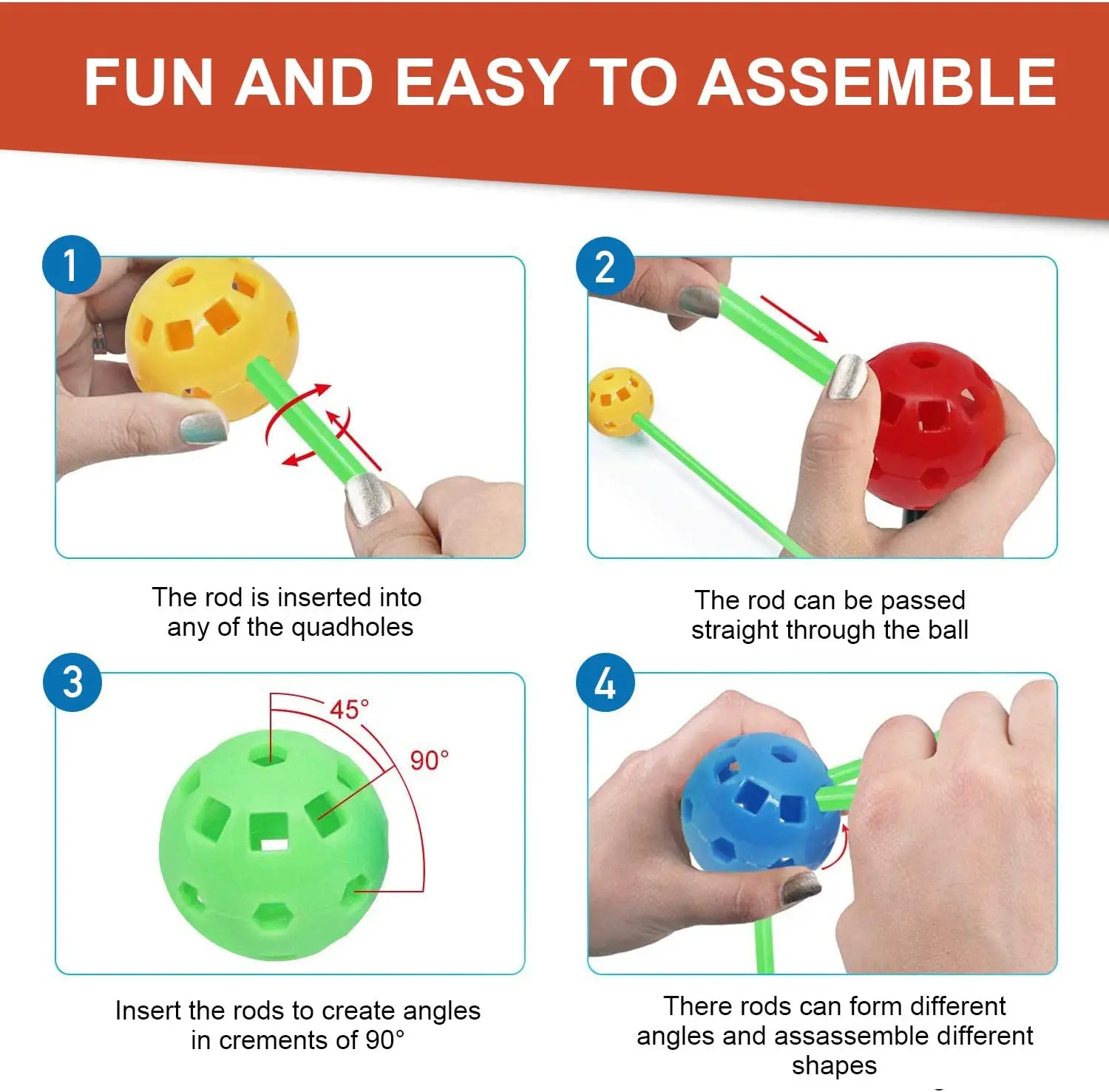 FUN AND EASY TO ASSEMBLE

1

The rod is inserted into any of the quadholes

2

The rod can be passed straight through the ball

3

45°

90°

Insert the rods to create angles in crements of 90°

4

There rods can form different angles and assassemble different shapes