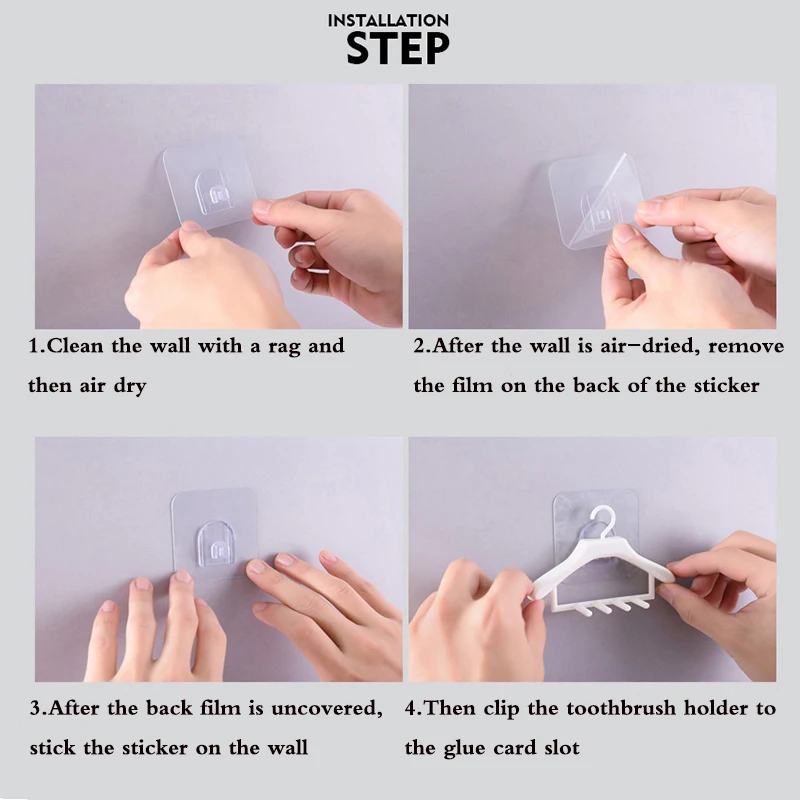 INSTALLATION
STEP

1.Clean the wall with a rag and then air dry

2.After the wall is air-dried, remove the film on the back of the sticker

3.After the back film is uncovered, stick the sticker on the wall

4.Then clip the toothbrush holder to the glue card slot