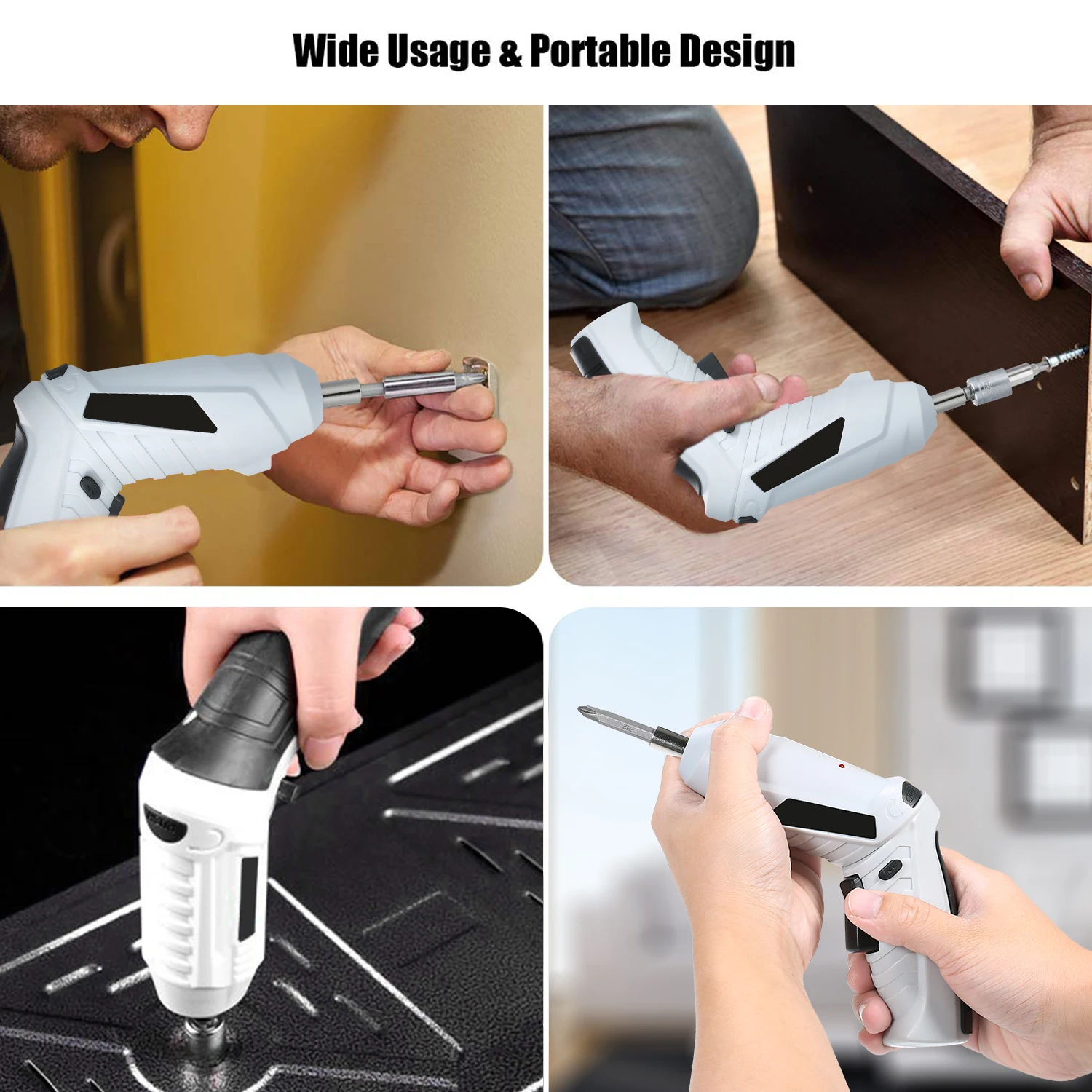 Wide Usage & Portable Design