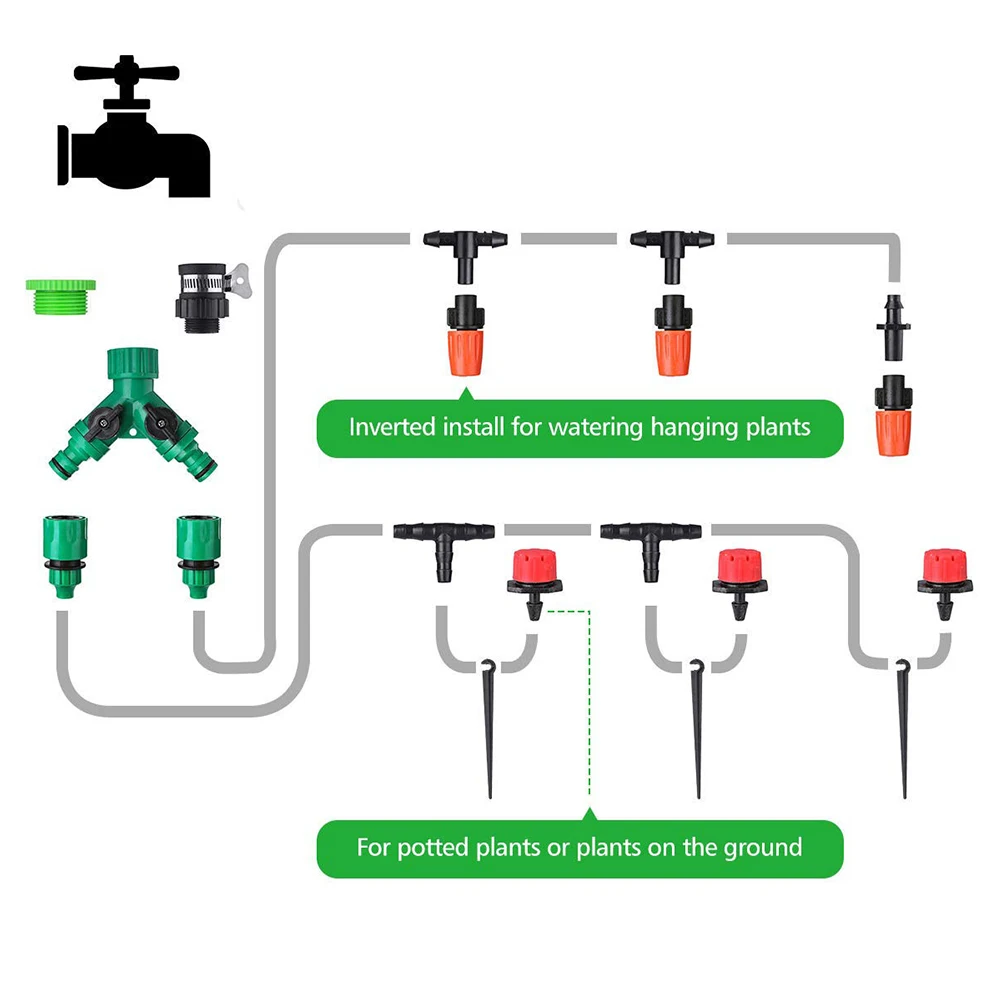 Inverted install for watering hanging plants

For potted plants or plants on the ground