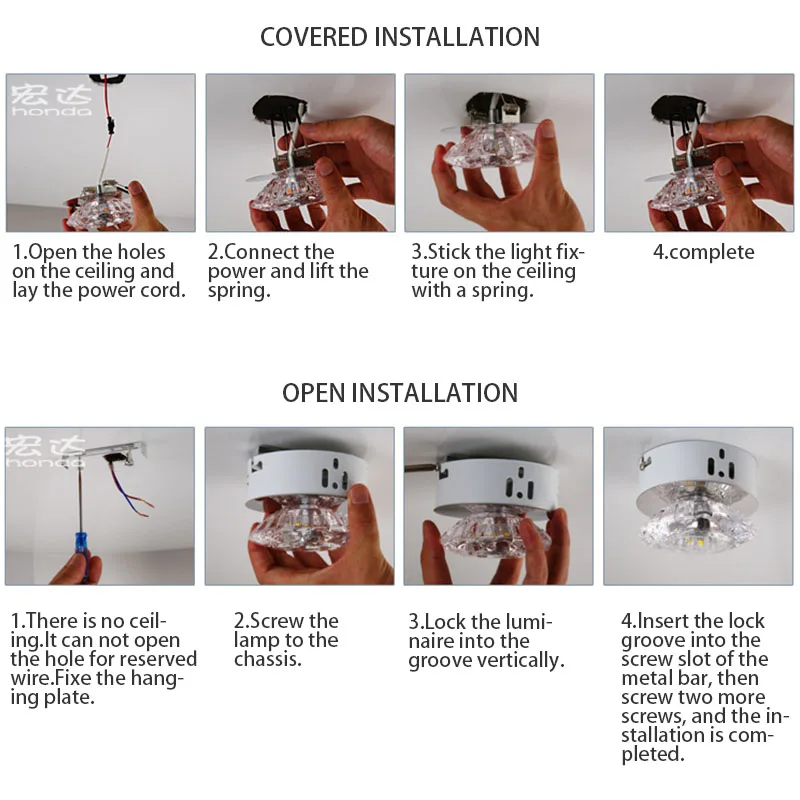 COVERED INSTALLATION

宏达
honda

1.Open the holes on the ceiling and lay the power cord.

2.Connect the power and lift the spring.

3.Stick the light fixture on the ceiling with a spring.

4.complete

OPEN INSTALLATION

宏达
honda

1.There is no ceiling.It can not open the hole for reserved wire.Fixe the hanging plate.

2.Screw the lamp to the chassis.

3.Lock the luminaire into the groove vertically.

4.Insert the lock groove into the screw slot of the metal bar, then screw two more screws, and the installation is completed.