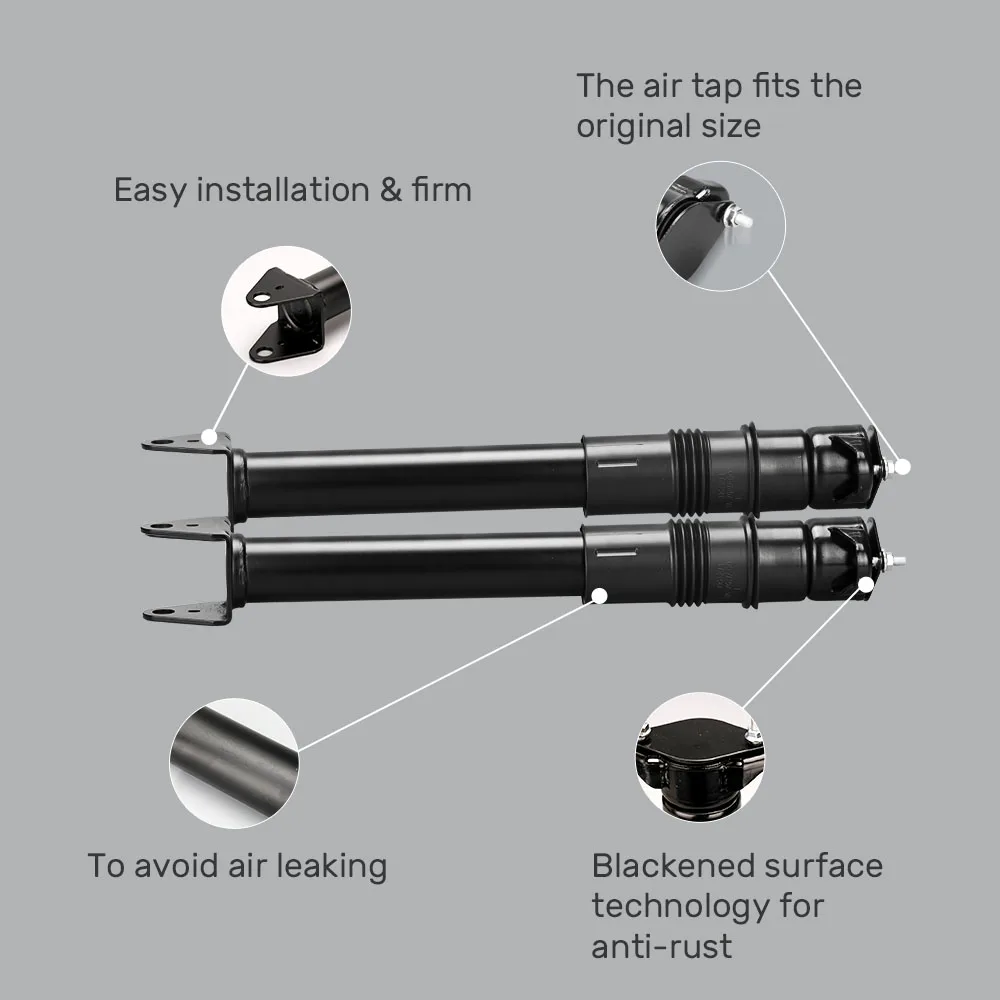 The air tap fits the original size

Easy installation & firm

To avoid air leaking

Blackened surface technology for anti-rust