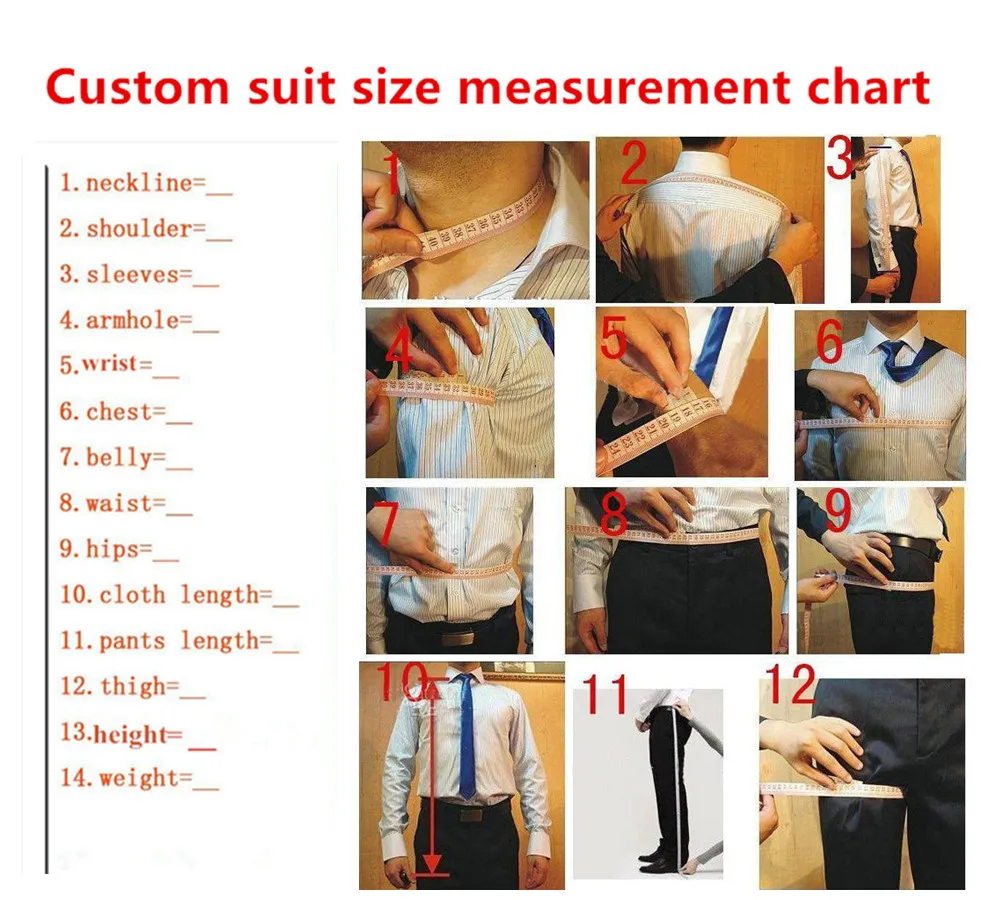 Custom suit size measurement chart

1. neckline=__
2. shoulder=__
3. sleeves=__
4. armhole=__
5. wrist=__
6. chest=__
7. belly=__
8. waist=__
9. hips=__
10. cloth length=__
11. pants length=__
12. thigh=__
13. height=__
14. weight=__

1
2
3
4
5
6
7
8
9
10
11
12