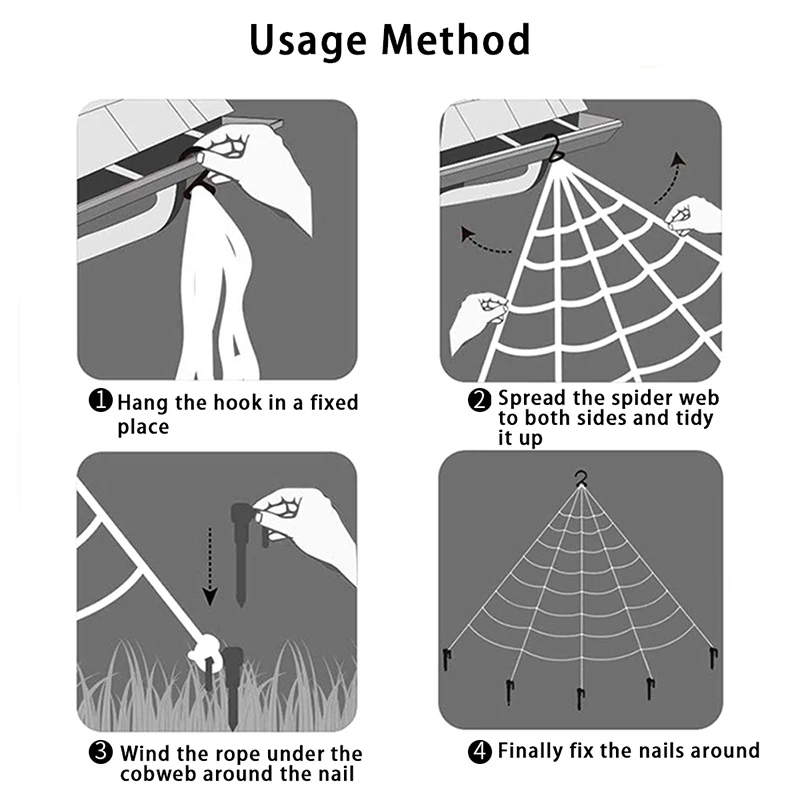 Usage Method

❶ Hang the hook in a fixed place

❷ Spread the spider web to both sides and tidy it up

❸ Wind the rope under the cobweb around the nail

❹ Finally fix the nails around