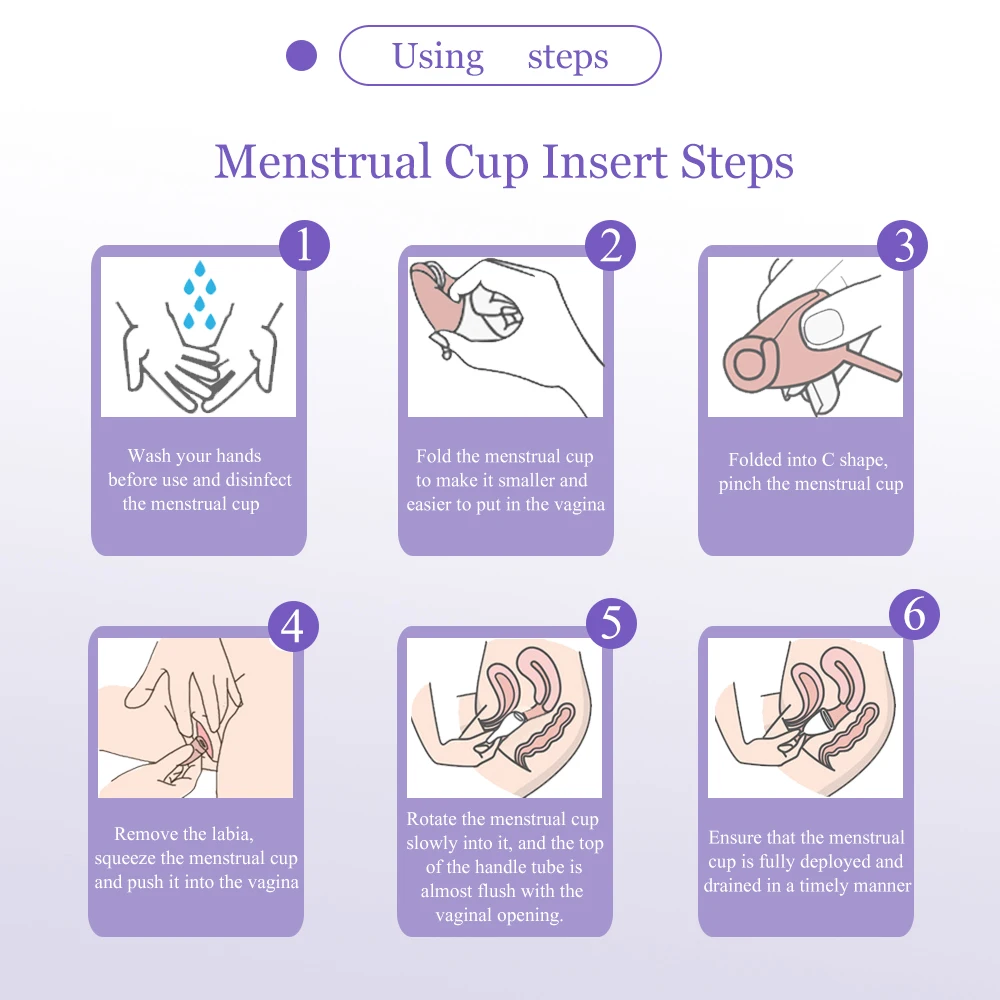 Using steps

Menstrual Cup Insert Steps

1

Wash your hands before use and disinfect the menstrual cup

2

Fold the menstrual cup to make it smaller and easier to put in the vagina

3

Folded into C shape, pinch the menstrual cup

4

Remove the labia, squeeze the menstrual cup and push it into the vagina

5

Rotate the menstrual cup slowly into it, and the top of the handle tube is almost flush with the vaginal opening.

6

Ensure that the menstrual cup is fully deployed and drained in a timely manner