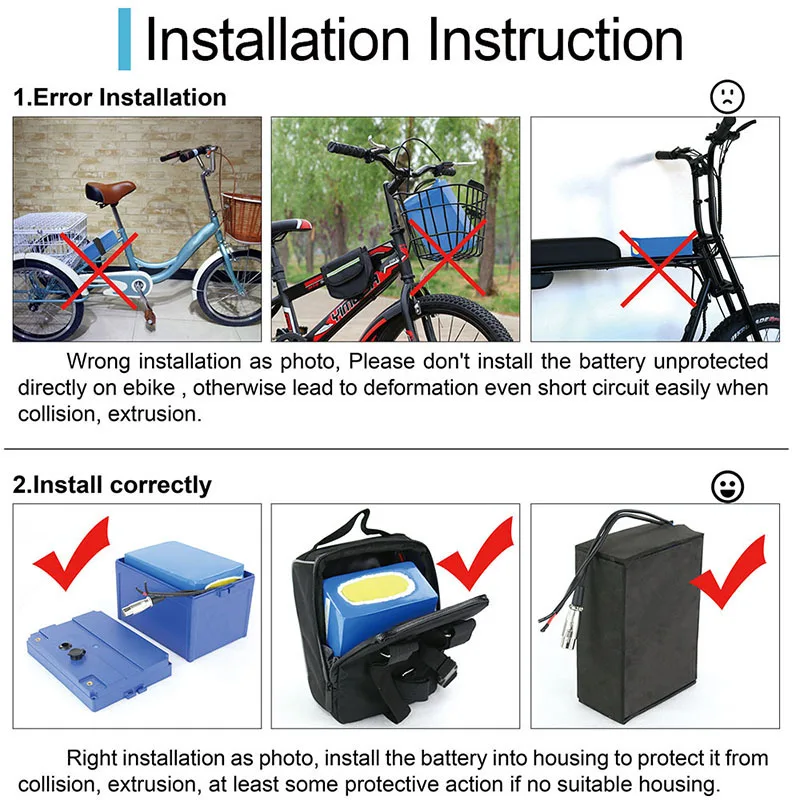 Installation Instruction

1.Error Installation

Wrong installation as photo, Please don't install the battery unprotected directly on ebike , otherwise lead to deformation even short circuit easily when collision, extrusion.

2.Install correctly

Right installation as photo, install the battery into housing to protect it from collision, extrusion, at least some protective action if no suitable housing.