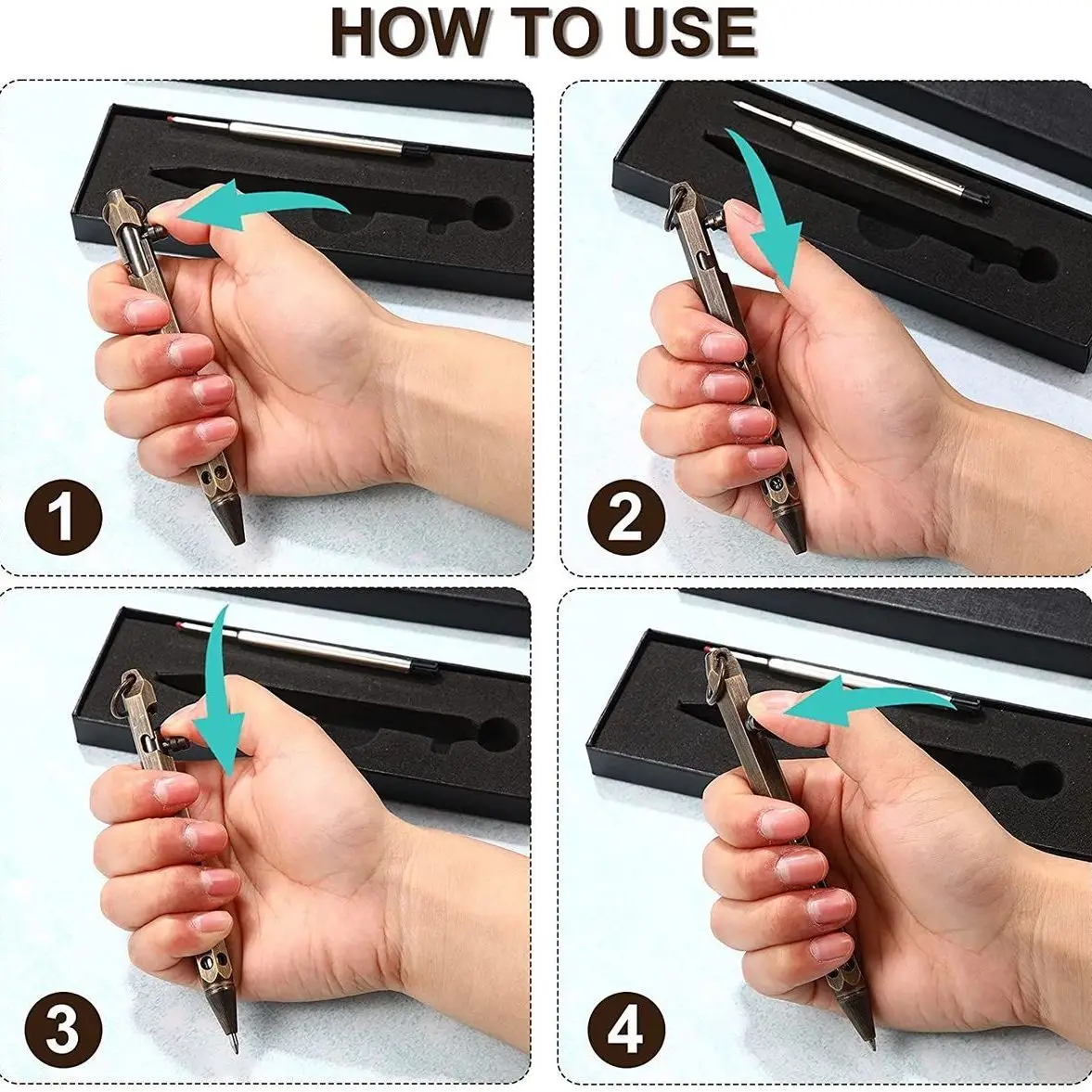 HOW TO USE

1

2

3

4