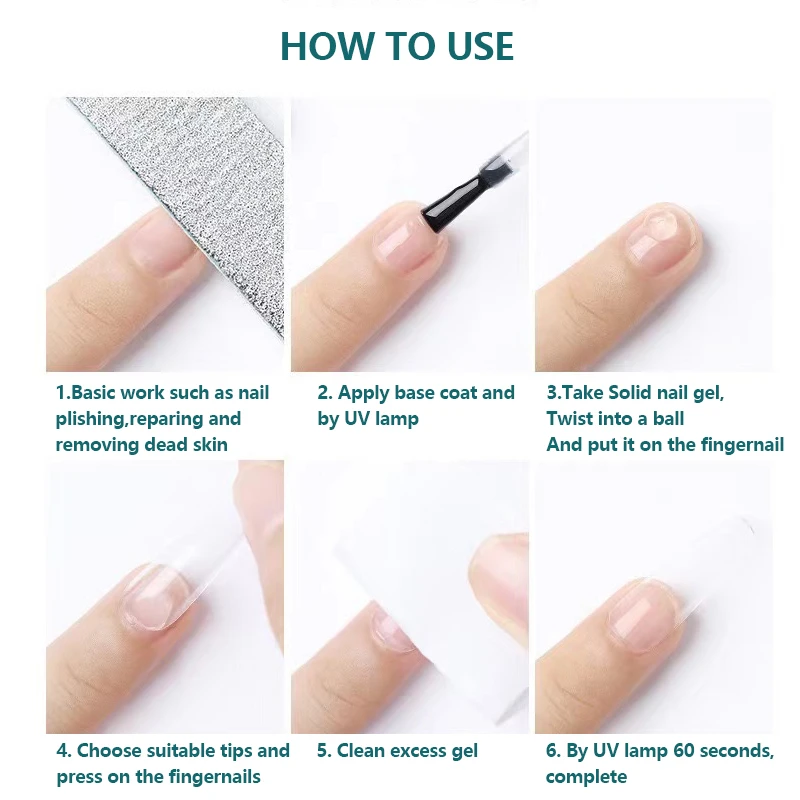 HOW TO USE

1.Basic work such as nail plishing,reparing and removing dead skin

2. Apply base coat and by UV lamp

3.Take Solid nail gel,
Twist into a ball
And put it on the fingernail

4. Choose suitable tips and press on the fingernails

5. Clean excess gel

6. By UV lamp 60 seconds, complete