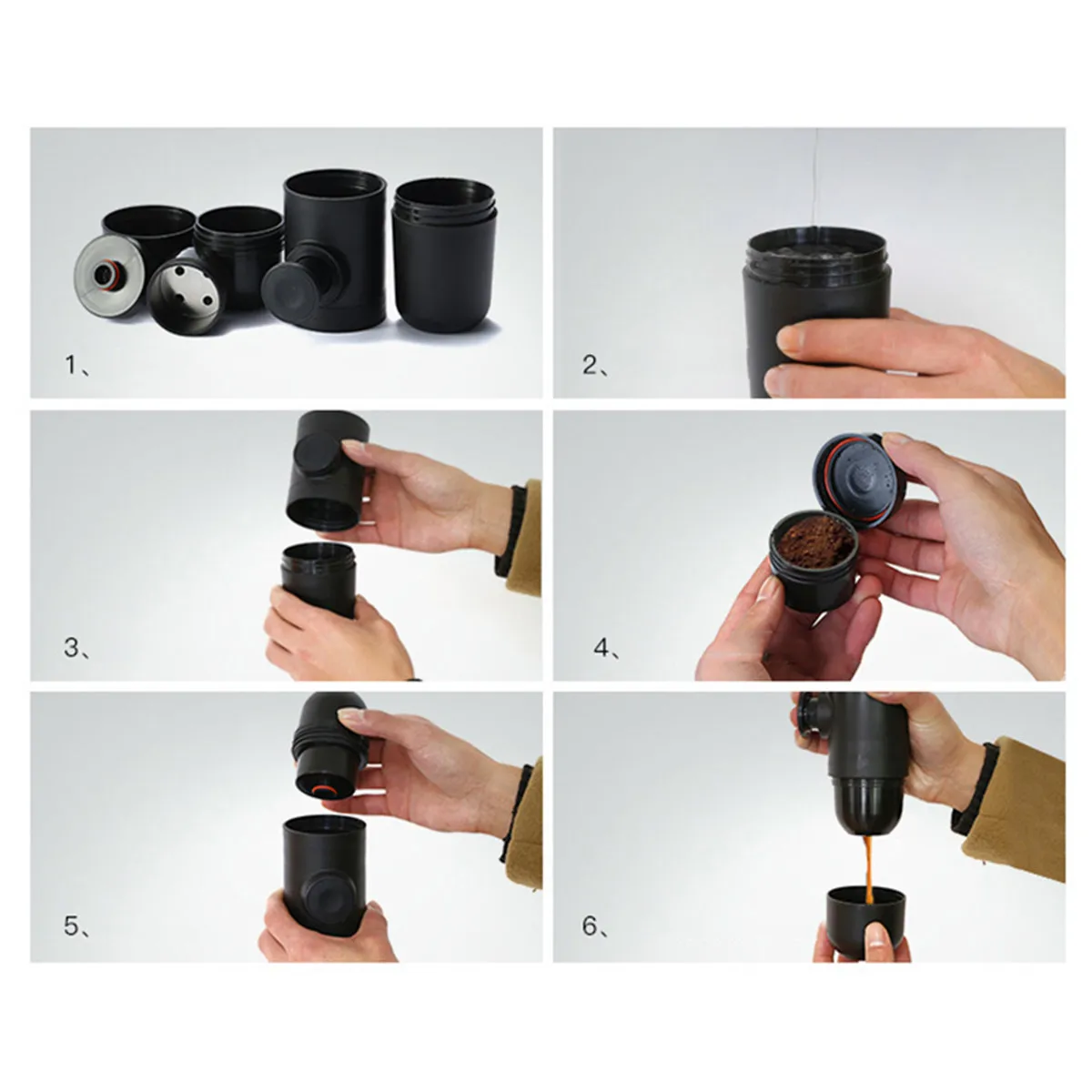 1、

2、

3、

4、

5、

6、