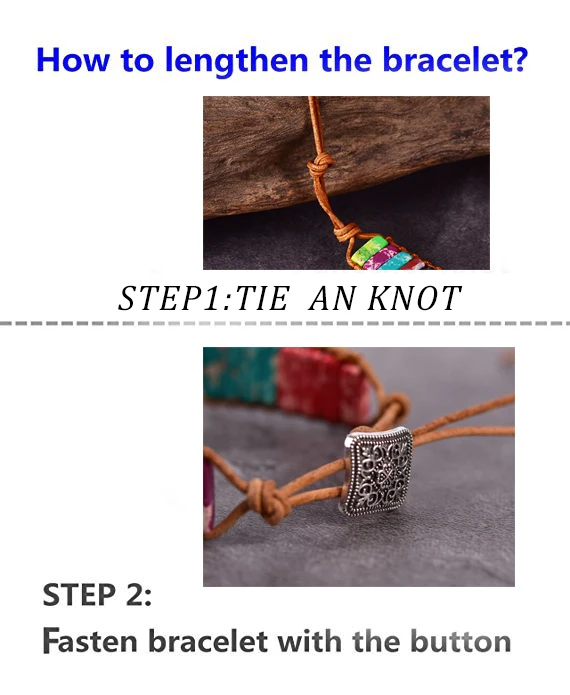 How to lengthen the bracelet?

STEP1:TIE AN KNOT

STEP 2:
Fasten bracelet with the button