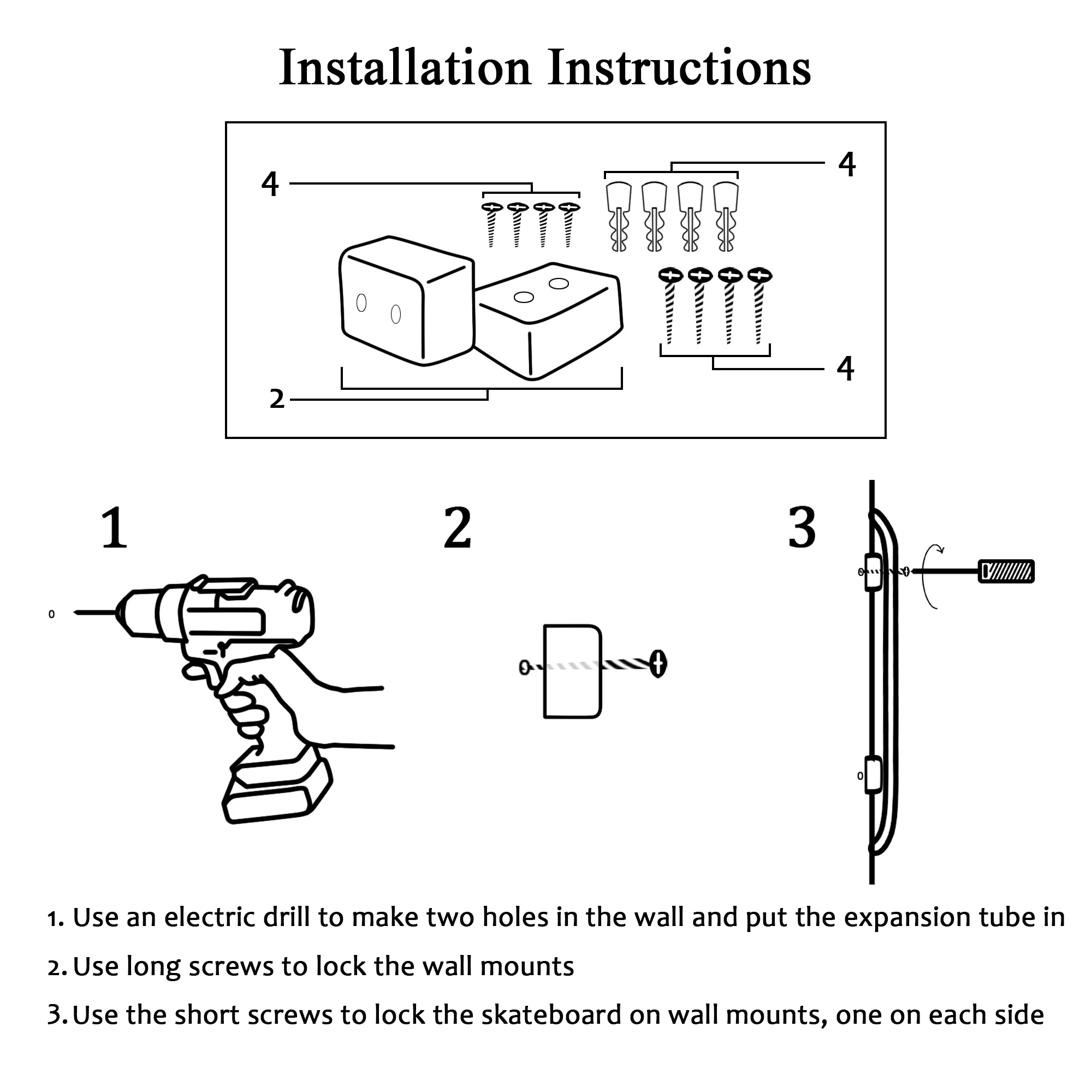 Installation Instructions

4

4

4

2

1

2

3

1. Use an electric drill to make two holes in the wall and put the expansion tube in

2. Use long screws to lock the wall mounts

3. Use the short screws to lock the skateboard on wall mounts, one on each side