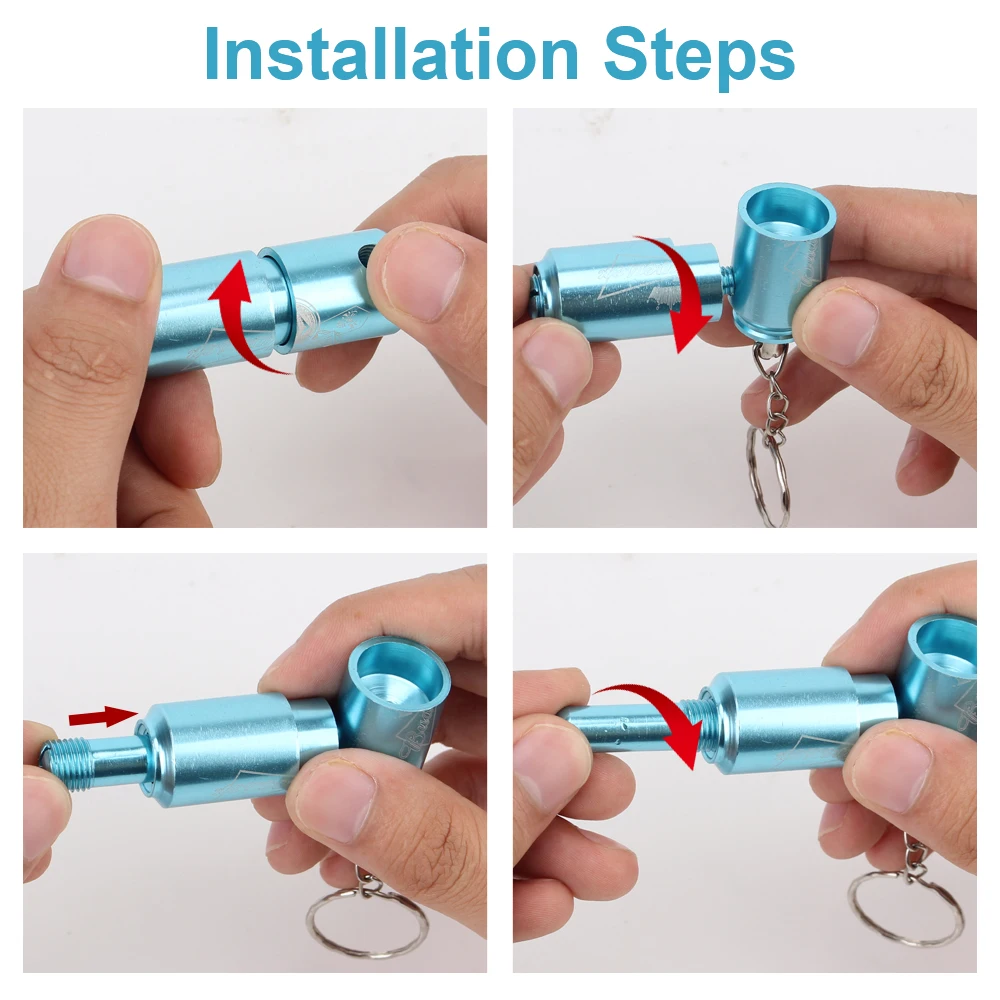 Installation Steps