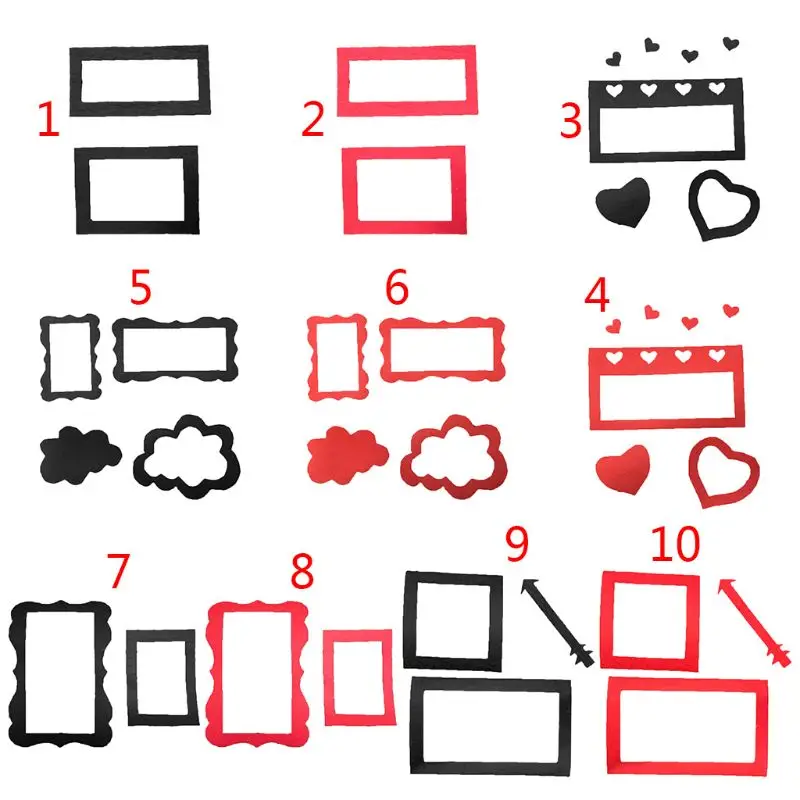 1

2

3

5

6

4

7

8

9

10