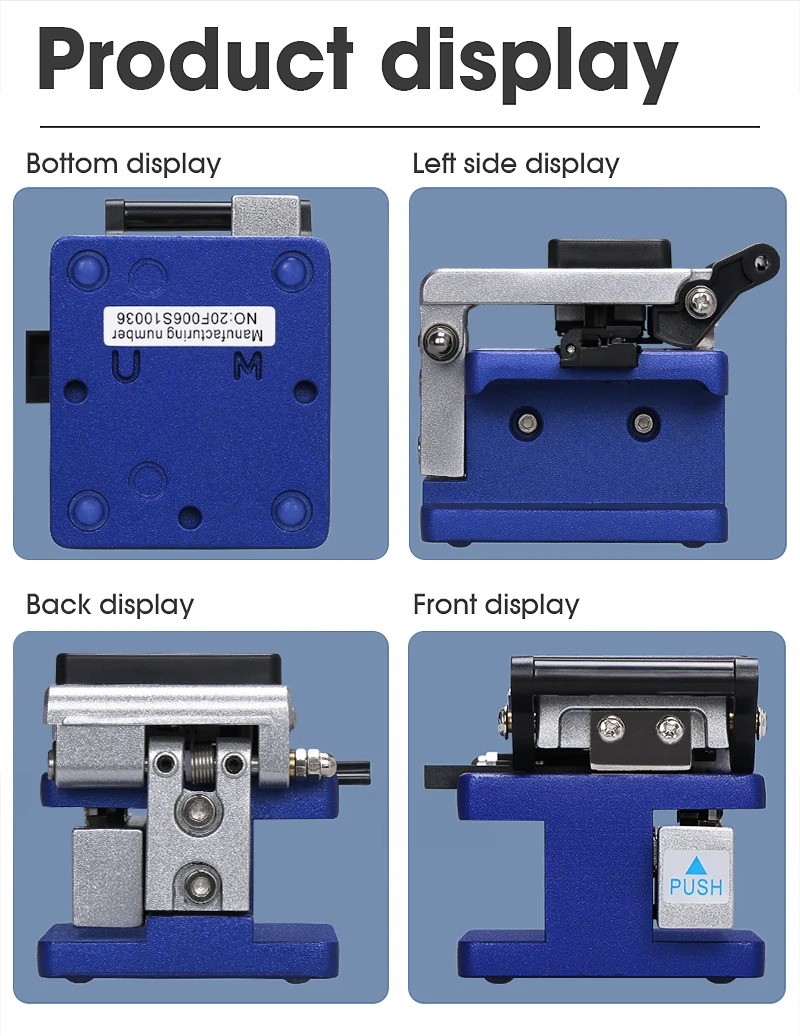 Product display

Bottom display

Manufacturing number
NO:20F006S10036

U M

Left side display

Back display

Front display

PUSH