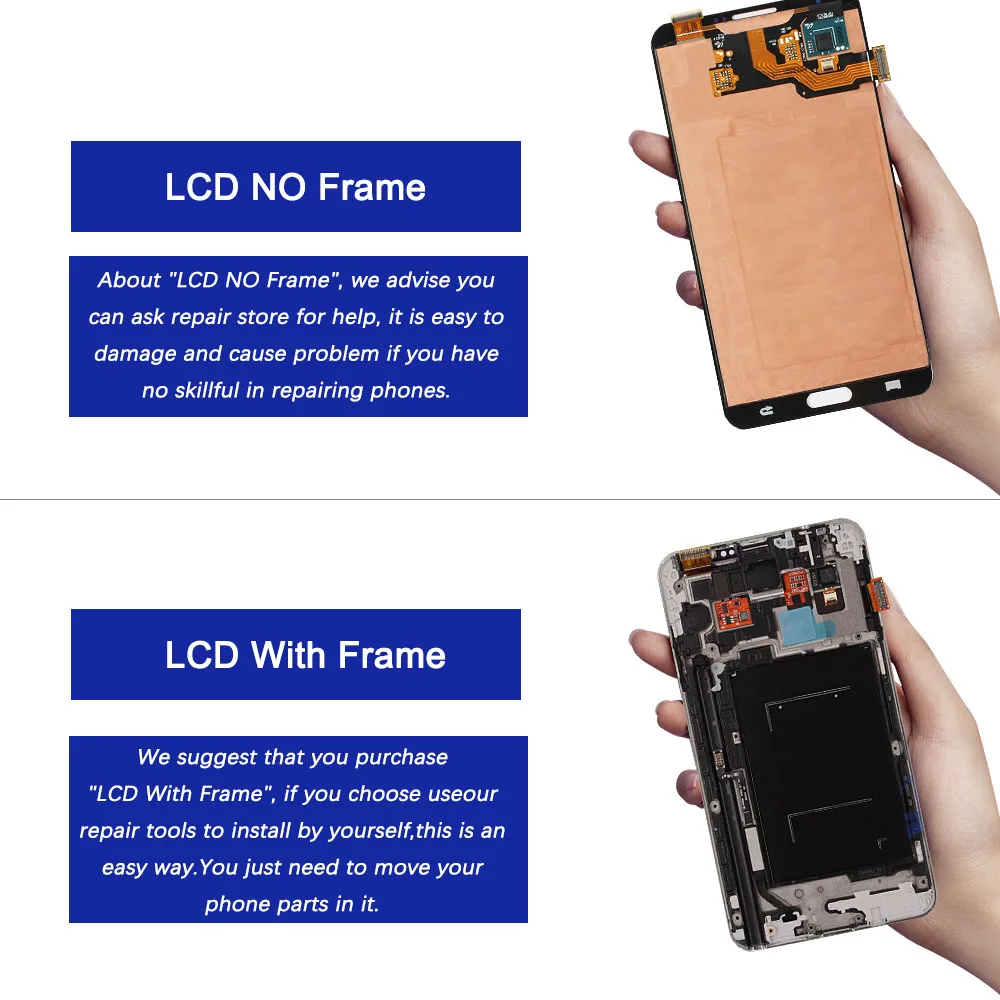 LCD NO Frame

About "LCD NO Frame", we advise you can ask repair store for help, it is easy to damage and cause problem if you have no skillful in repairing phones.

LCD With Frame

We suggest that you purchase "LCD With Frame", if you choose useour repair tools to install by yourself,this is an easy way.You just need to move your phone parts in it.