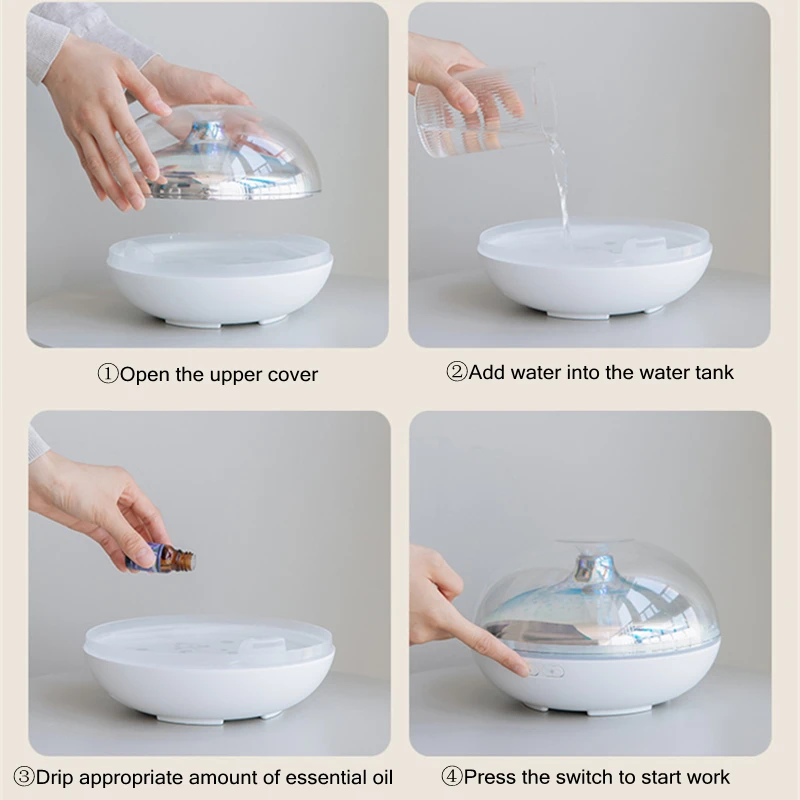 ①Open the upper cover

②Add water into the water tank

③Drip appropriate amount of essential oil

④Press the switch to start work