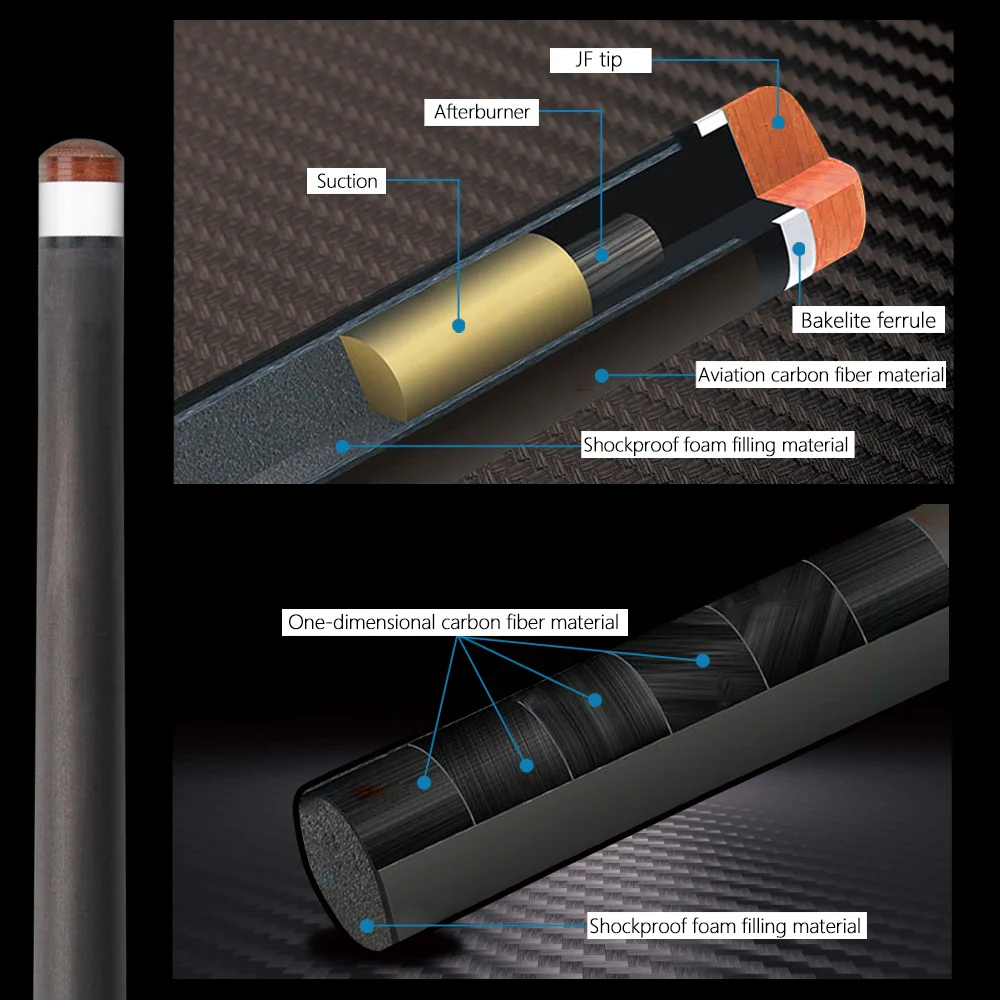 JF tip
Afterburner
Suction
Bakelite ferrule
Aviation carbon fiber material
Shockproof foam filling material

One-dimensional carbon fiber material
Shockproof foam filling material