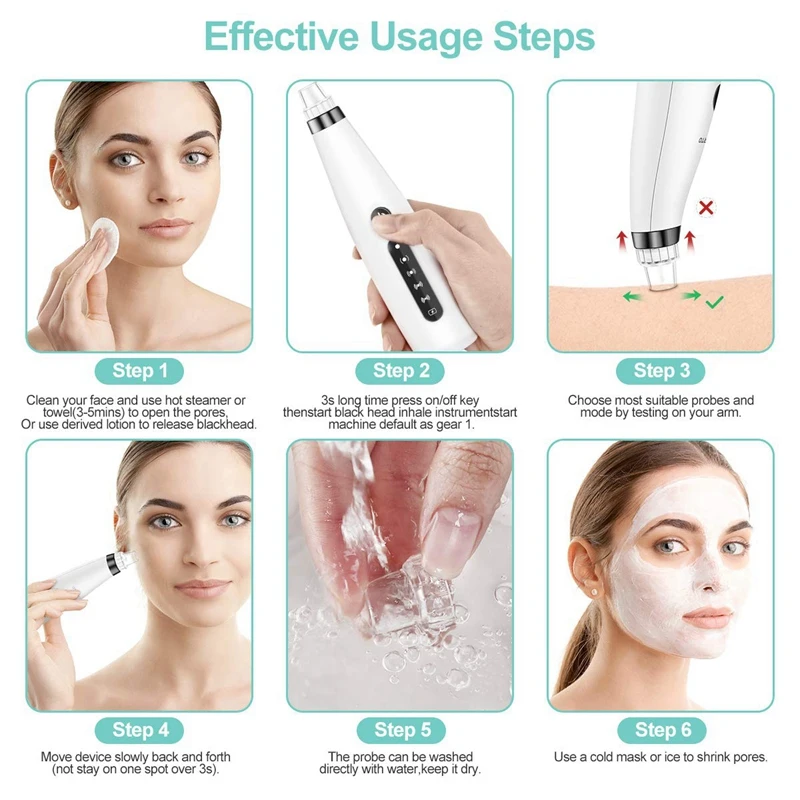 Effective Usage Steps

Step 1

Clean your face and use hot steamer or towel(3-5mins) to open the pores, Or use derived lotion to release blackhead.

Step 2

3s long time press on/off key thenstart black head inhale instrumentstart machine default as gear 1.

Step 3

Choose most suitable probes and mode by testing on your arm.

Step 4

Move device slowly back and forth (not stay on one spot over 3s).

Step 5

The probe can be washed directly with water,keep it dry.

Step 6

Use a cold mask or ice to shrink pores.