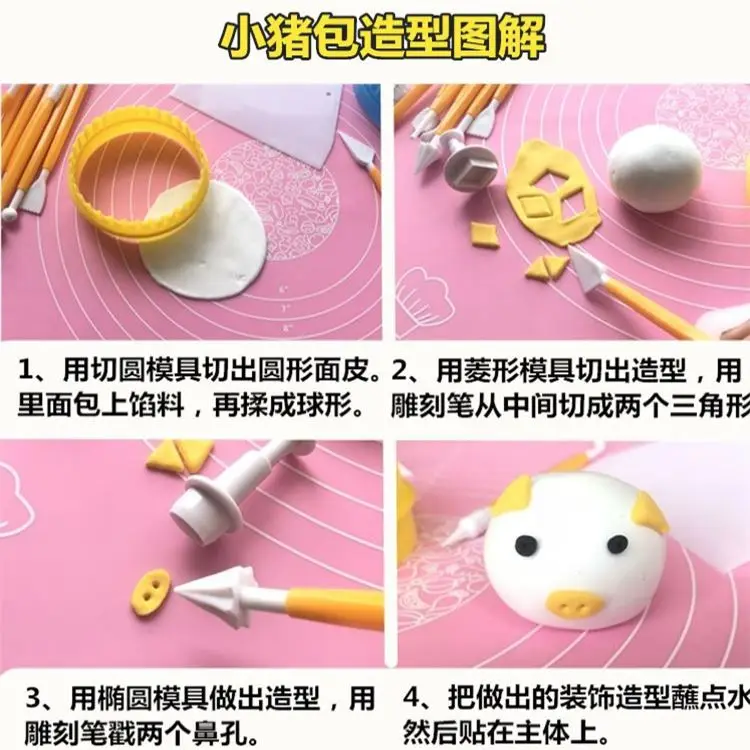 小猪包造型图解

1、用切圆模具切出圆形面皮。里面包上馅料，再揉成球形。

2、用菱形模具切出造型，用雕刻笔从中间切成两个三角形

3、用椭圆模具做出造型，用雕刻笔戳两个鼻孔。

4、把做出的装饰造型蘸点水然后贴在主体上。