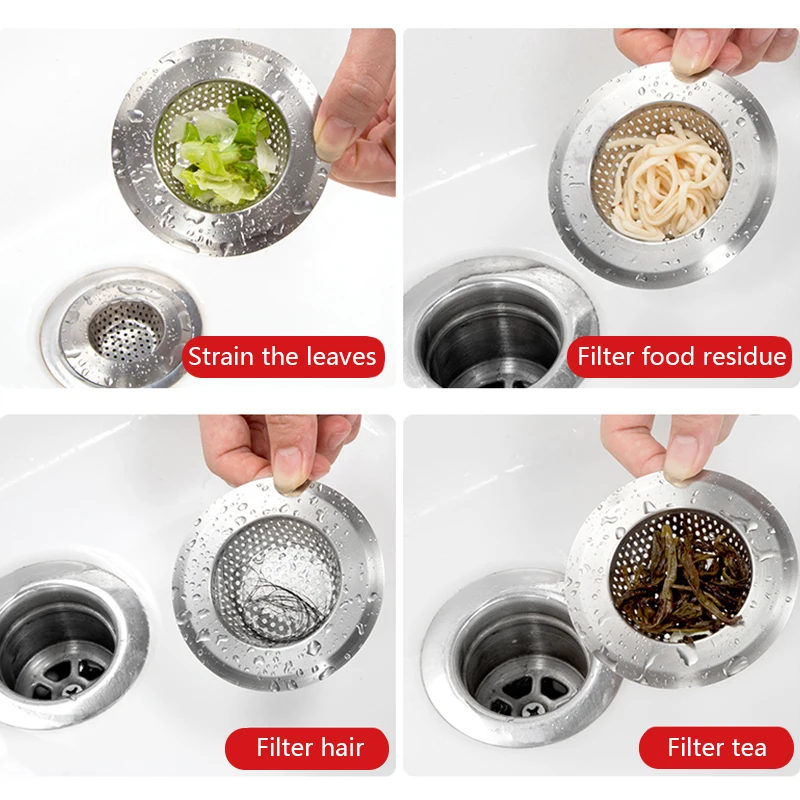 Strain the leaves

Filter food residue

Filter hair

Filter tea