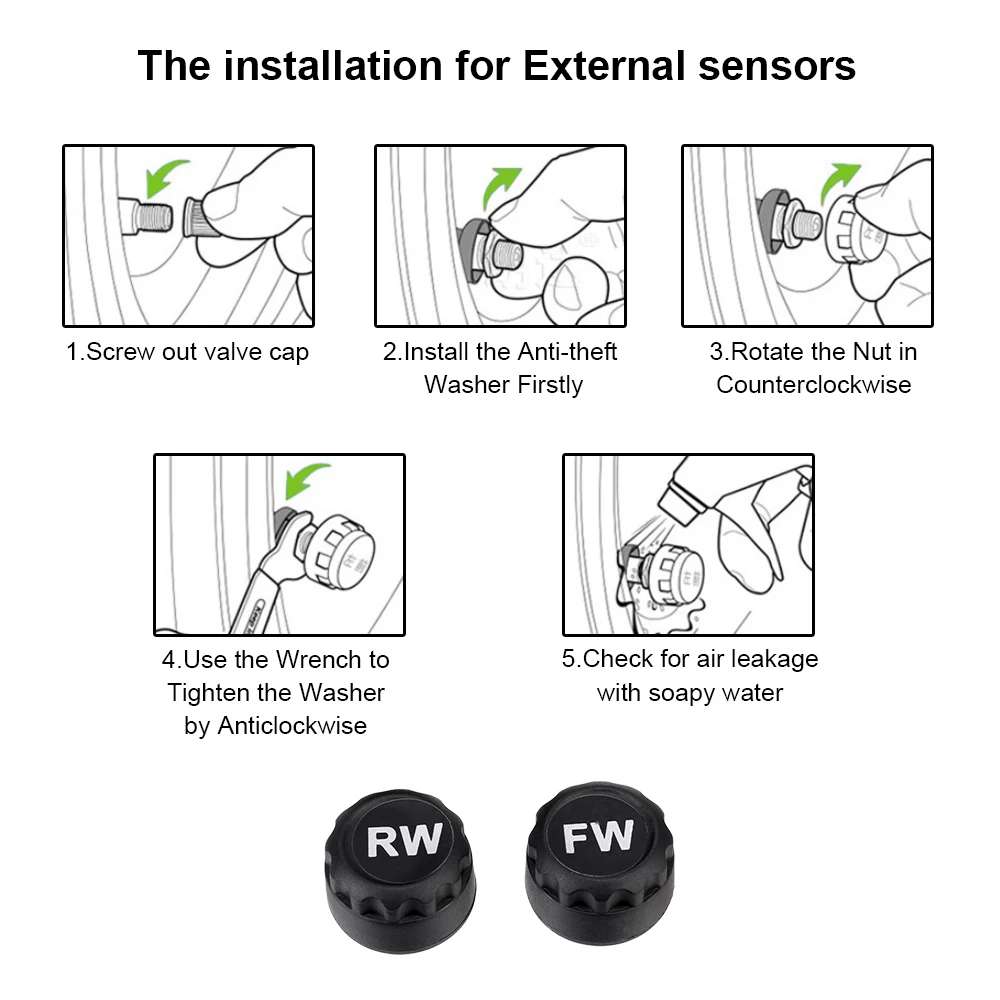 The installation for External sensors

1.Screw out valve cap

2.Install the Anti-theft Washer Firstly

3.Rotate the Nut in Counterclockwise

4.Use the Wrench to Tighten the Washer by Anticlockwise

5.Check for air leakage with soapy water

RW

FW