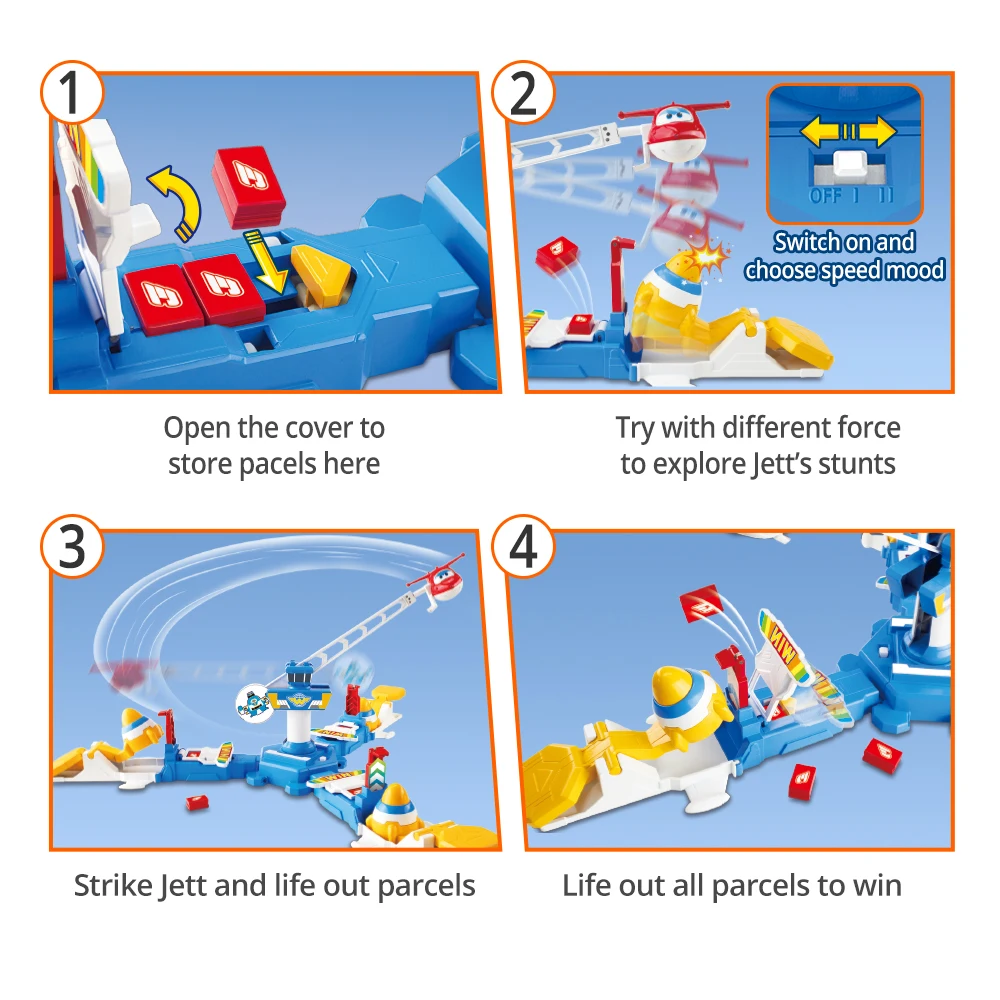 1

Open the cover to store pacels here

2

OFF I II

Switch on and choose speed mood

Try with different force to explore Jett's stunts

3

Strike Jett and life out parcels

4

WIN

Life out all parcels to win