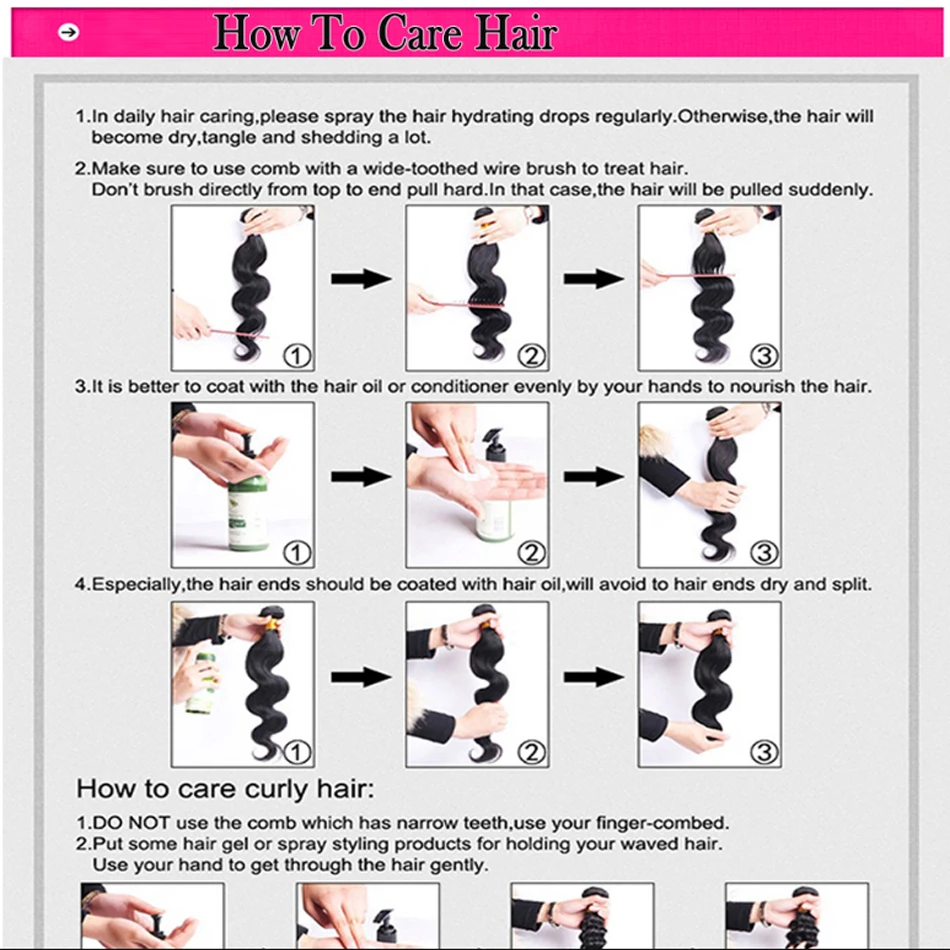 How To Care Hair

1.In daily hair caring,please spray the hair hydrating drops regularly.Otherwise,the hair will become dry,tangle and shedding a lot.

2.Make sure to use comb with a wide-toothed wire brush to treat hair.
Don't brush directly from top to end pull hard.In that case,the hair will be pulled suddenly.

①
②
③

3.It is better to coat with the hair oil or conditioner evenly by your hands to nourish the hair.

①
②
③

4.Especially,the hair ends should be coated with hair oil,will avoid to hair ends dry and split.

①
②
③

How to care curly hair:

1.DO NOT use the comb which has narrow teeth,use your finger-combed.
2.Put some hair gel or spray styling products for holding your waved hair.
Use your hand to get through the hair gently.