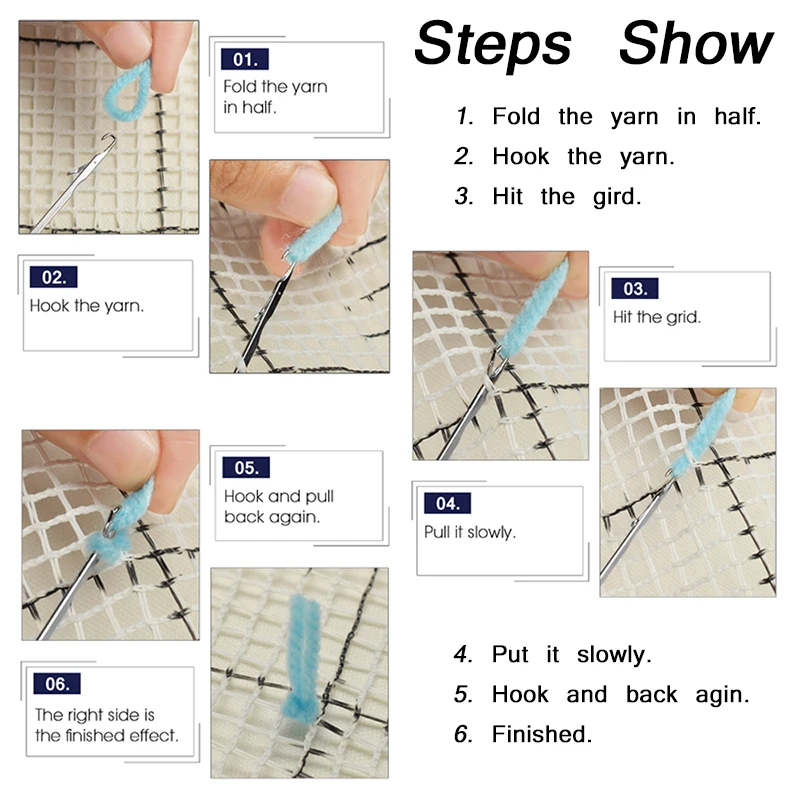 Steps Show

1. Fold the yarn in half.
2. Hook the yarn.
3. Hit the gird.

01.
Fold the yarn in half.

02.
Hook the yarn.

03.
Hit the grid.

04.
Pull it slowly.

05.
Hook and pull back again.

06.
The right side is the finished effect.

4. Put it slowly.
5. Hook and back agin.
6. Finished.