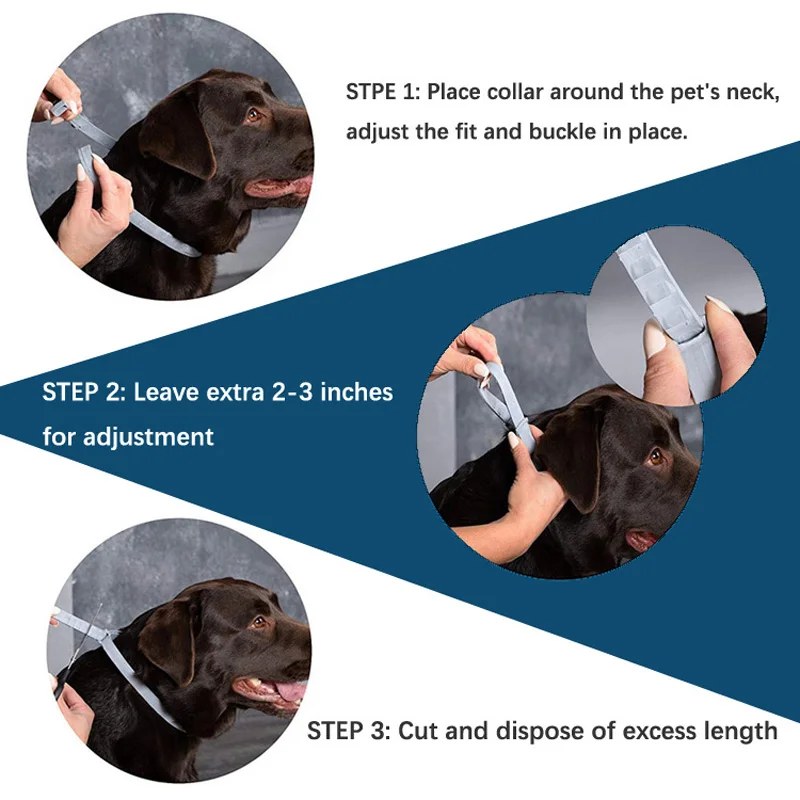 STPE 1: Place collar around the pet's neck, adjust the fit and buckle in place.

STEP 2: Leave extra 2-3 inches for adjustment

STEP 3: Cut and dispose of excess length