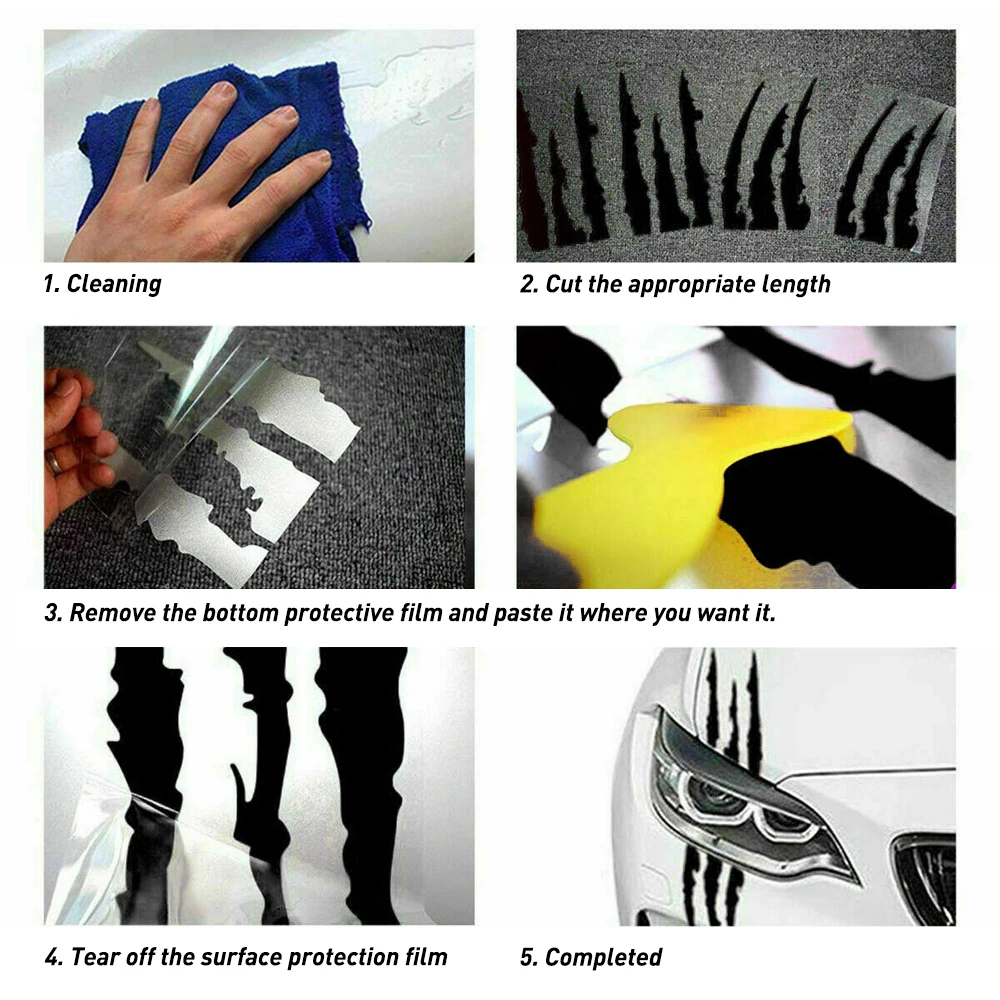 1. Cleaning

2. Cut the appropriate length

3. Remove the bottom protective film and paste it where you want it.

4. Tear off the surface protection film

5. Completed