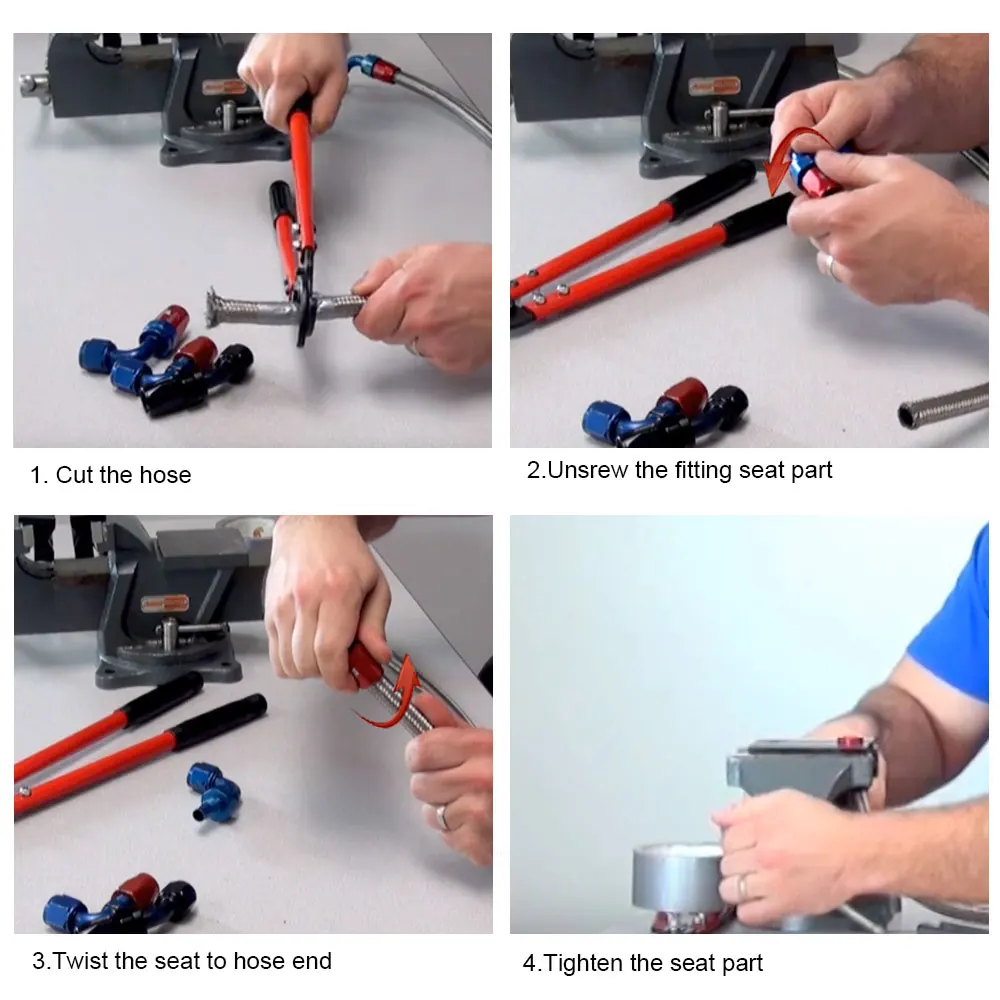 1. Cut the hose

2.Unsrew the fitting seat part

3.Twist the seat to hose end

4.Tighten the seat part