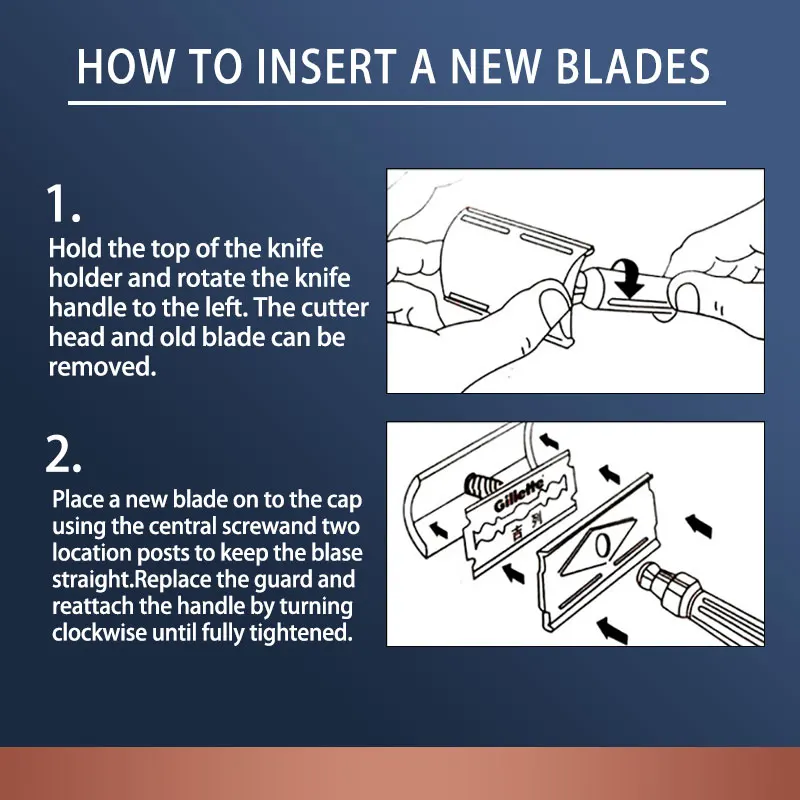 HOW TO INSERT A NEW BLADES

1.

Hold the top of the knife holder and rotate the knife handle to the left. The cutter head and old blade can be removed.

2.

Place a new blade on to the cap using the central screwand two location posts to keep the blase straight.Replace the guard and reattach the handle by turning clockwise until fully tightened.

Gillette
吉列