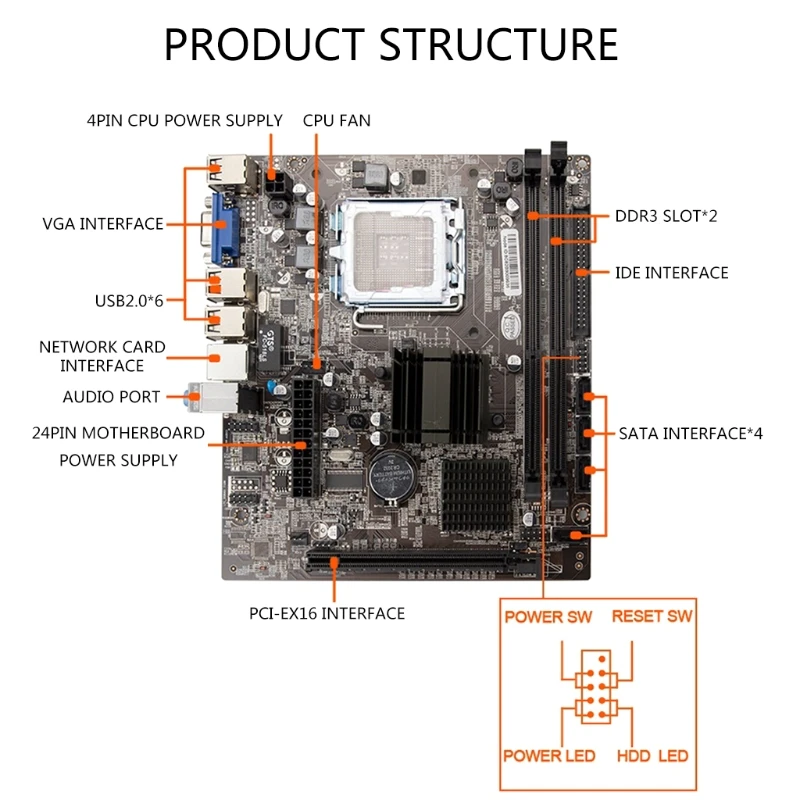 PRODUCT STRUCTURE

4PIN CPU POWER SUPPLY
CPU FAN

VGA INTERFACE

USB2.0*6

NETWORK CARD INTERFACE

AUDIO PORT

24PIN MOTHERBOARD POWER SUPPLY

DDR3 SLOT*2

IDE INTERFACE

SATA INTERFACE*4

PCI-EX16 INTERFACE

POWER SW
RESET SW

POWER LED
HDD LED