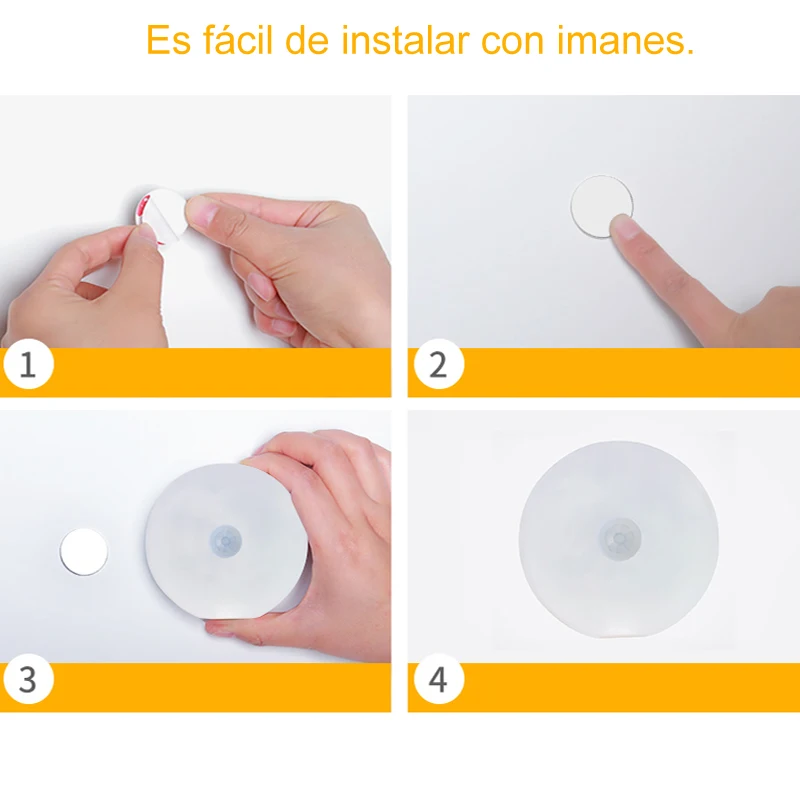 Es fácil de instalar con imanes.

1

2

3

4