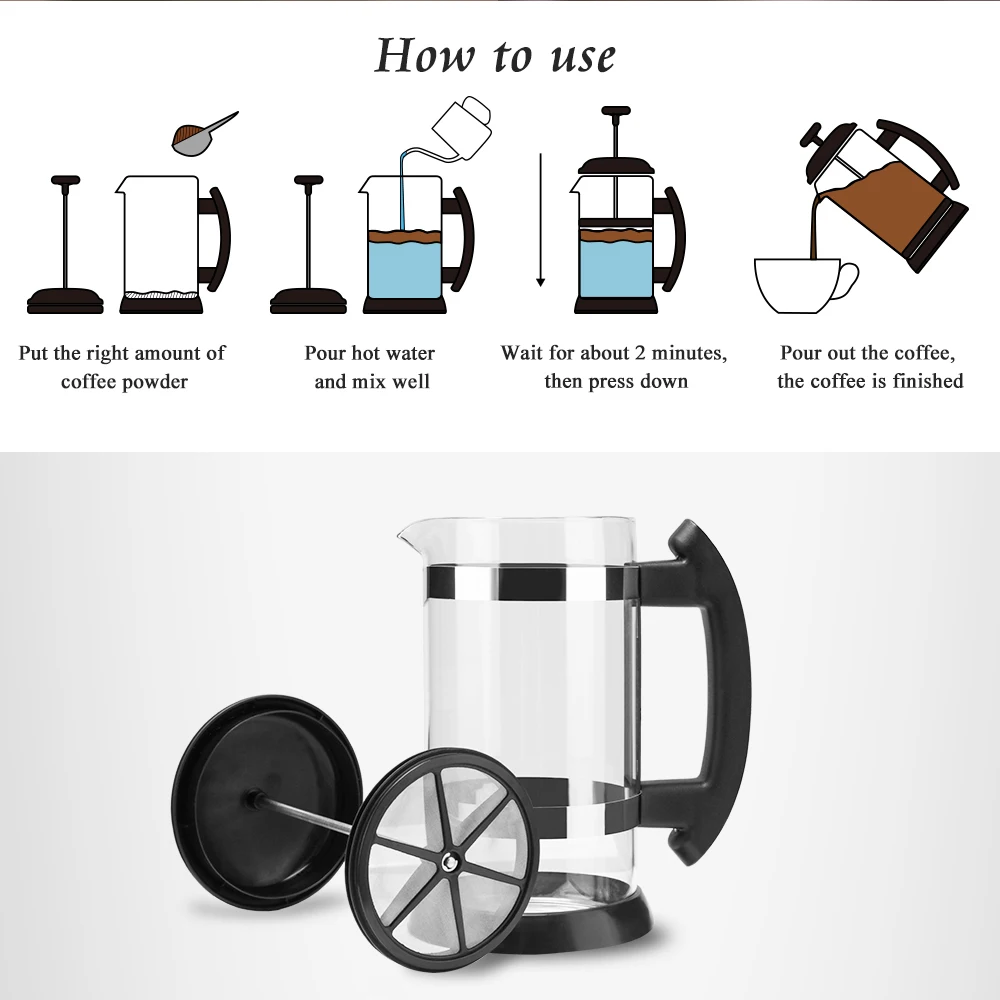 How to use

Put the right amount of coffee powder

Pour hot water and mix well

Wait for about 2 minutes, then press down

Pour out the coffee, the coffee is finished