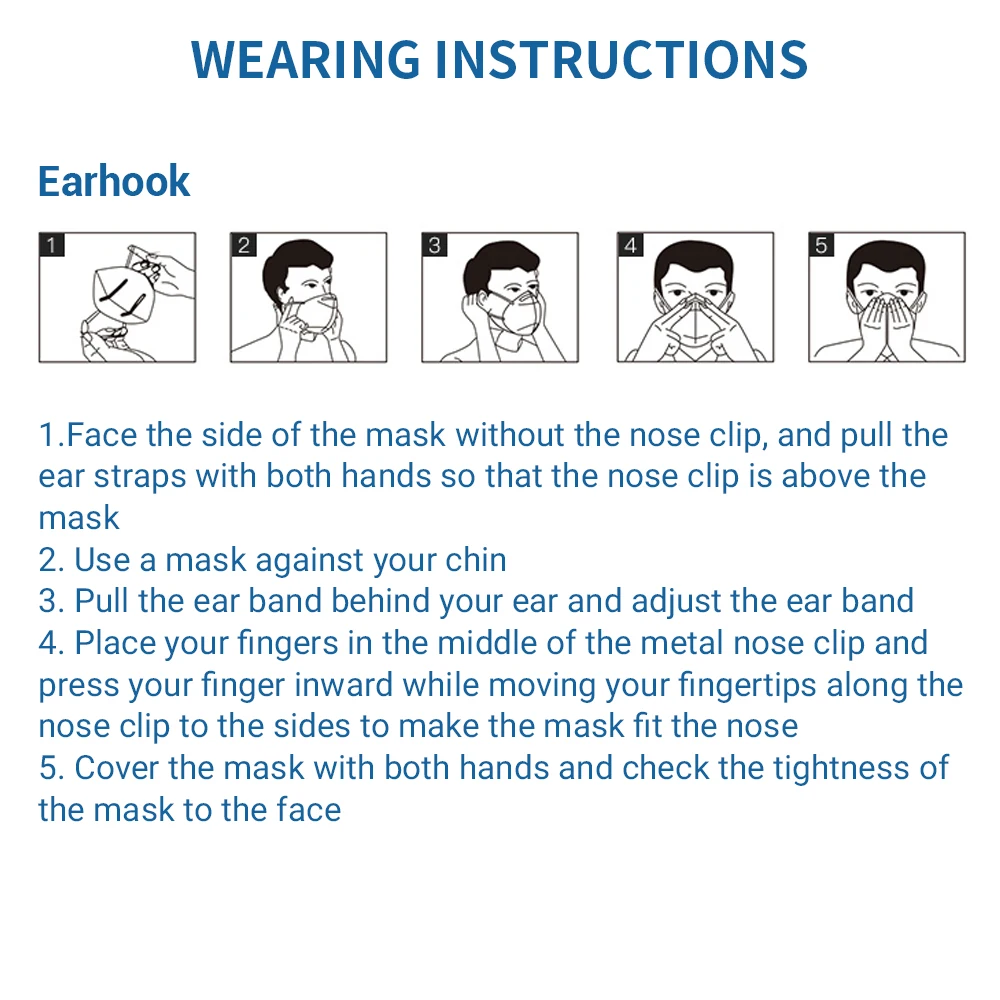 WEARING INSTRUCTIONS

Earhook

1

2

3

4

5

1.Face the side of the mask without the nose clip, and pull the ear straps with both hands so that the nose clip is above the mask
2. Use a mask against your chin
3. Pull the ear band behind your ear and adjust the ear band
4. Place your fingers in the middle of the metal nose clip and press your finger inward while moving your fingertips along the nose clip to the sides to make the mask fit the nose
5. Cover the mask with both hands and check the tightness of the mask to the face