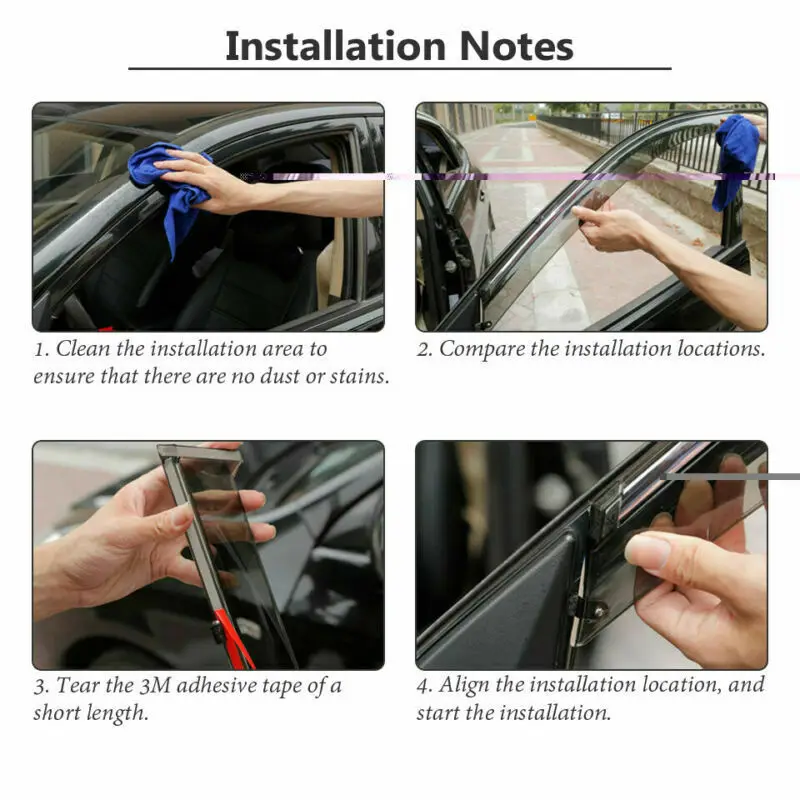 Installation Notes

1. Clean the installation area to ensure that there are no dust or stains.

2. Compare the installation locations.

3. Tear the 3M adhesive tape of a short length.

4. Align the installation location, and start the installation.