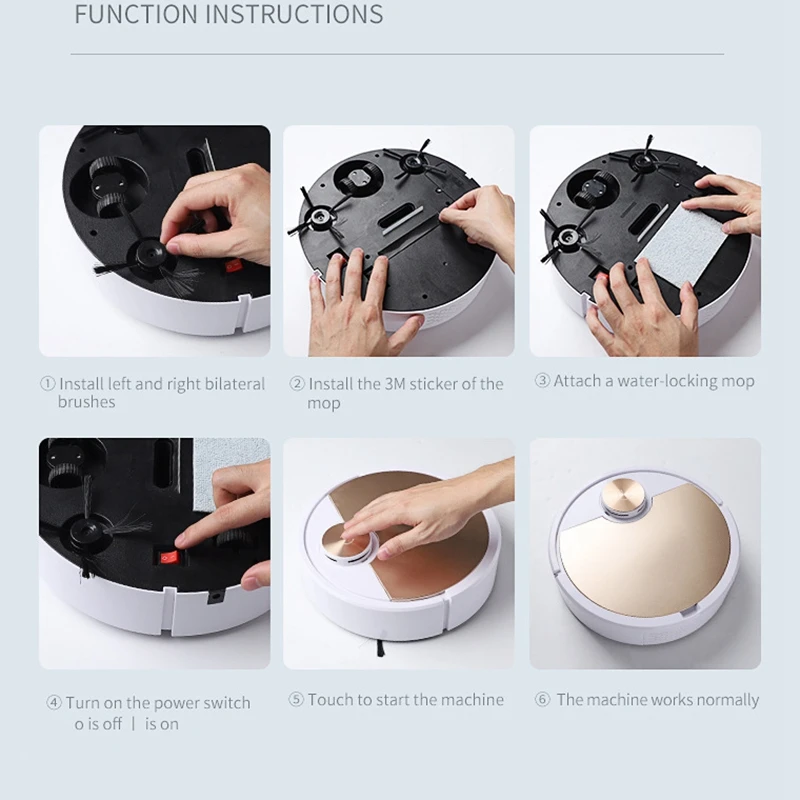 FUNCTION INSTRUCTIONS

① Install left and right bilateral brushes

② Install the 3M sticker of the mop

③ Attach a water-locking mop

④ Turn on the power switch
o is off | is on

⑤ Touch to start the machine

⑥ The machine works normally