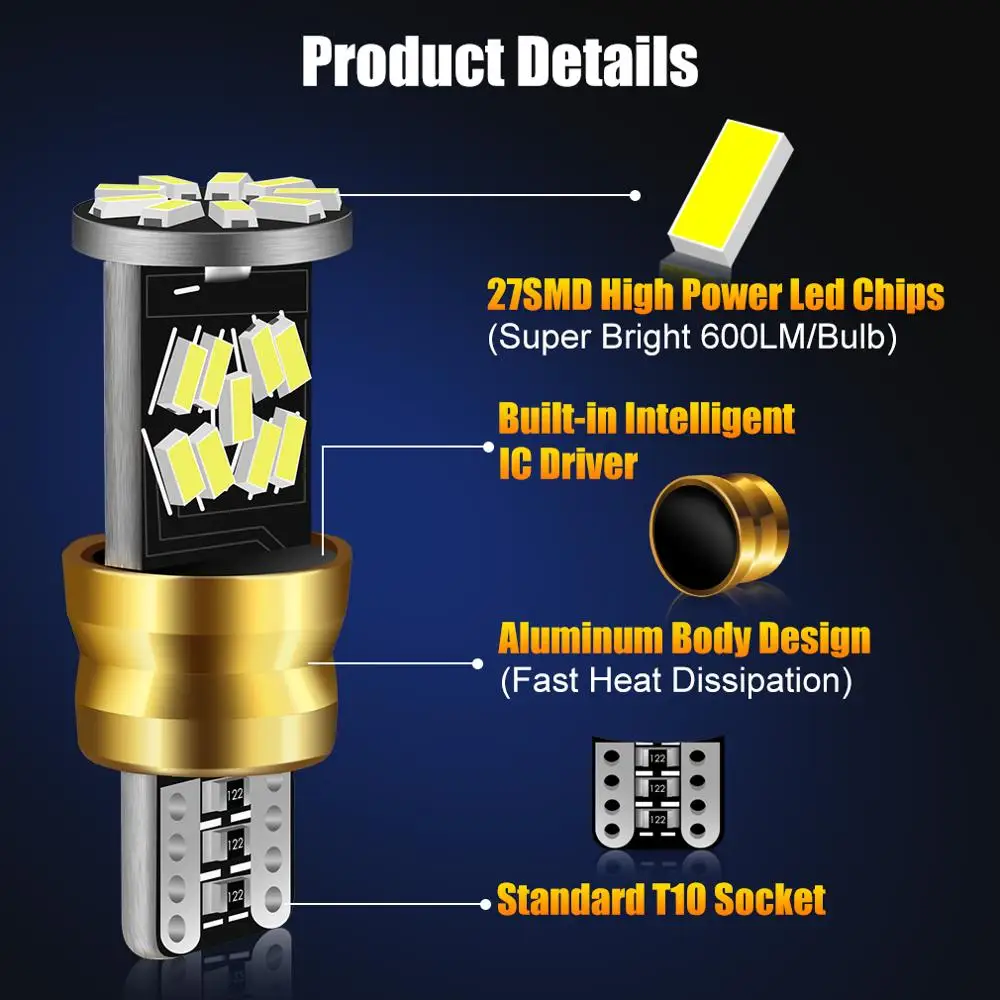 Product Details

27SMD High Power Led Chips
(Super Bright 600LM/Bulb)

Built-in Intelligent
IC Driver

Aluminum Body Design
(Fast Heat Dissipation)

122
122
122

122
122
122

Standard T10 Socket