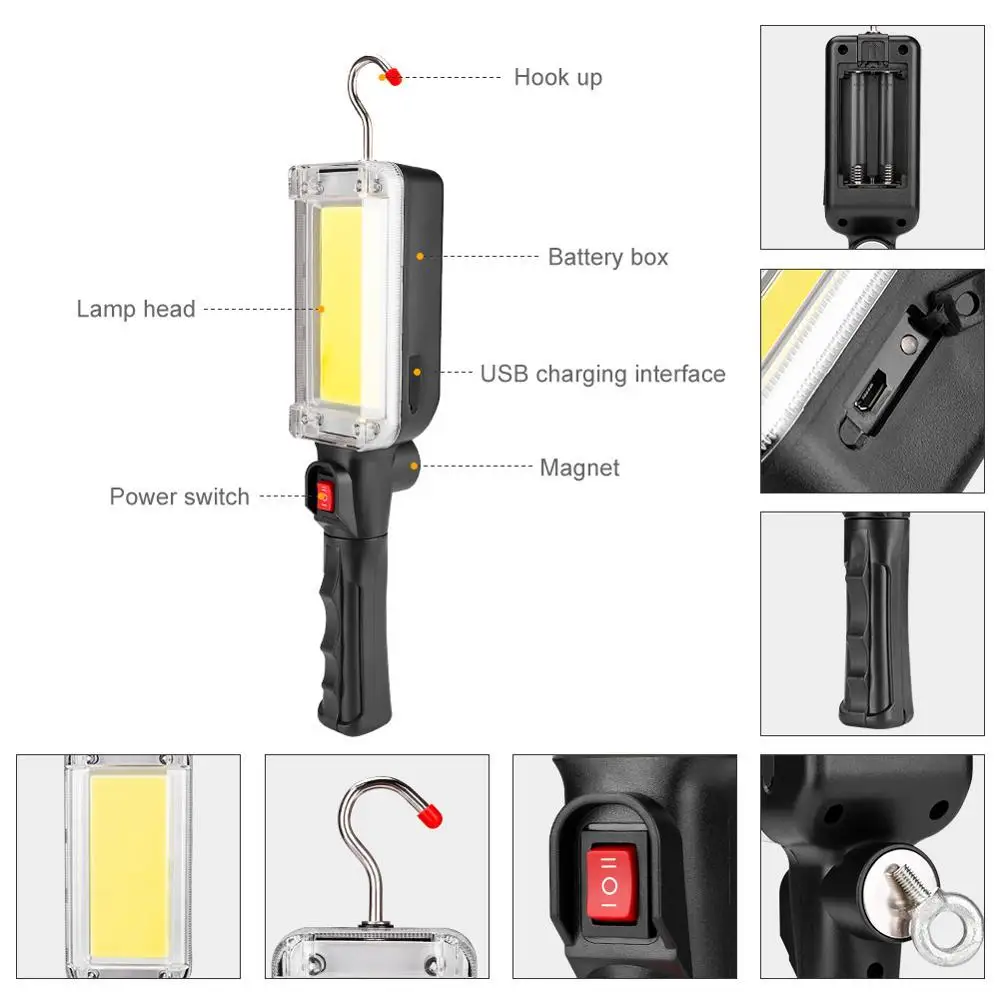 Hook up

Battery box

Lamp head

USB charging interface

Magnet

Power switch