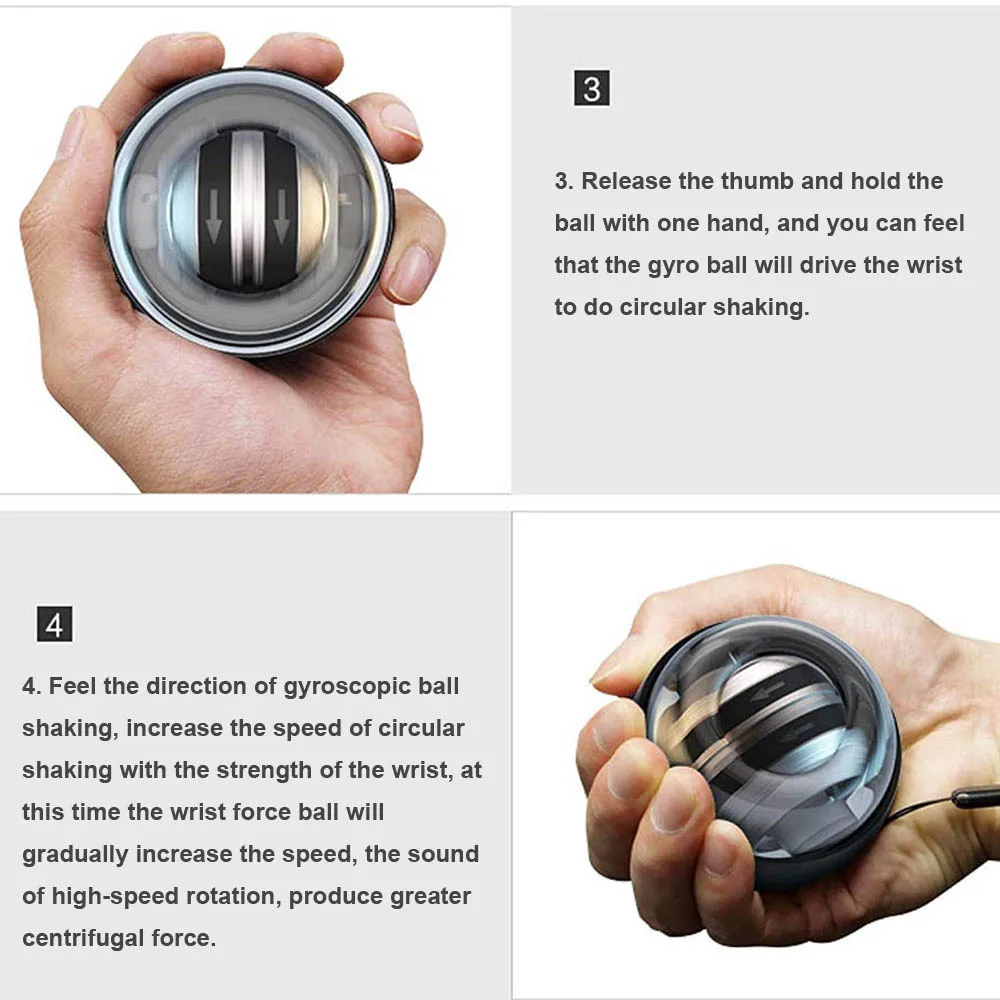 3

3. Release the thumb and hold the ball with one hand, and you can feel that the gyro ball will drive the wrist to do circular shaking.

4

4. Feel the direction of gyroscopic ball shaking, increase the speed of circular shaking with the strength of the wrist, at this time the wrist force ball will gradually increase the speed, the sound of high-speed rotation, produce greater centrifugal force.