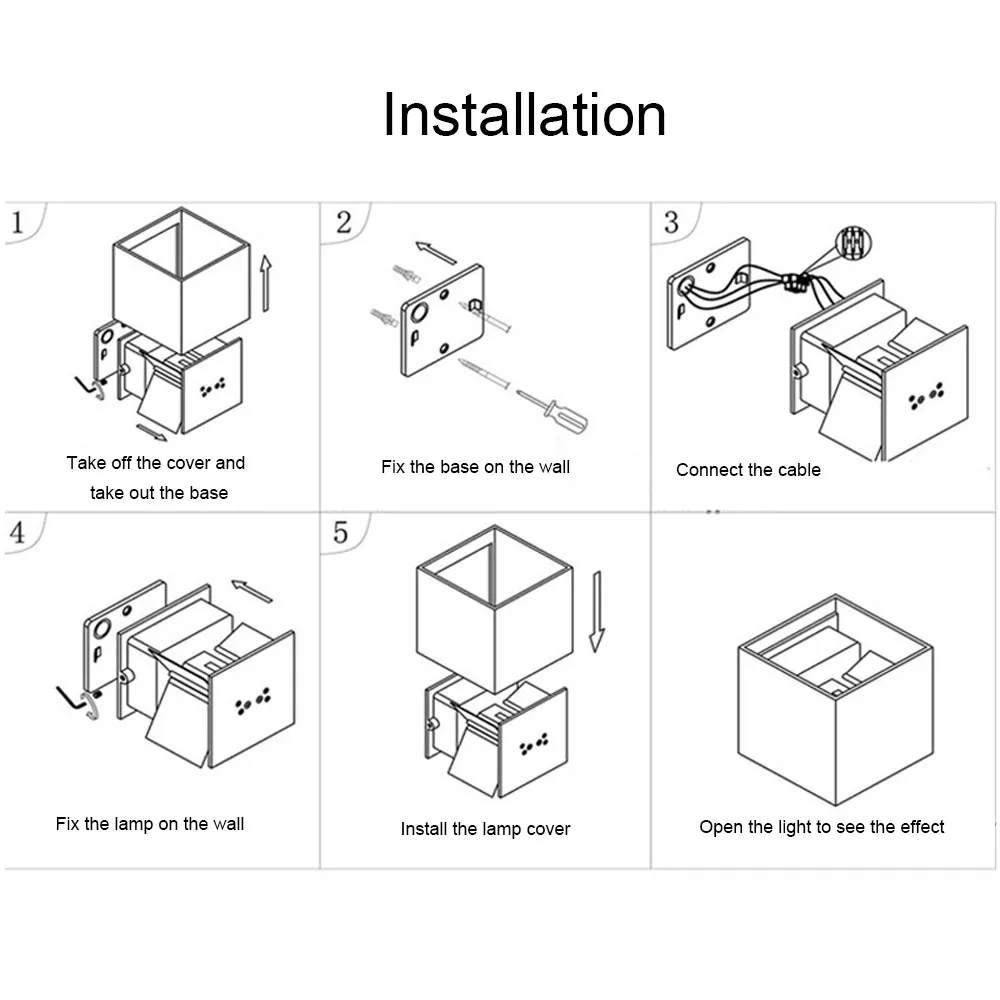 Installation

1

Take off the cover and take out the base

2

Fix the base on the wall

3

Connect the cable

4

Fix the lamp on the wall

5

Install the lamp cover

Open the light to see the effect