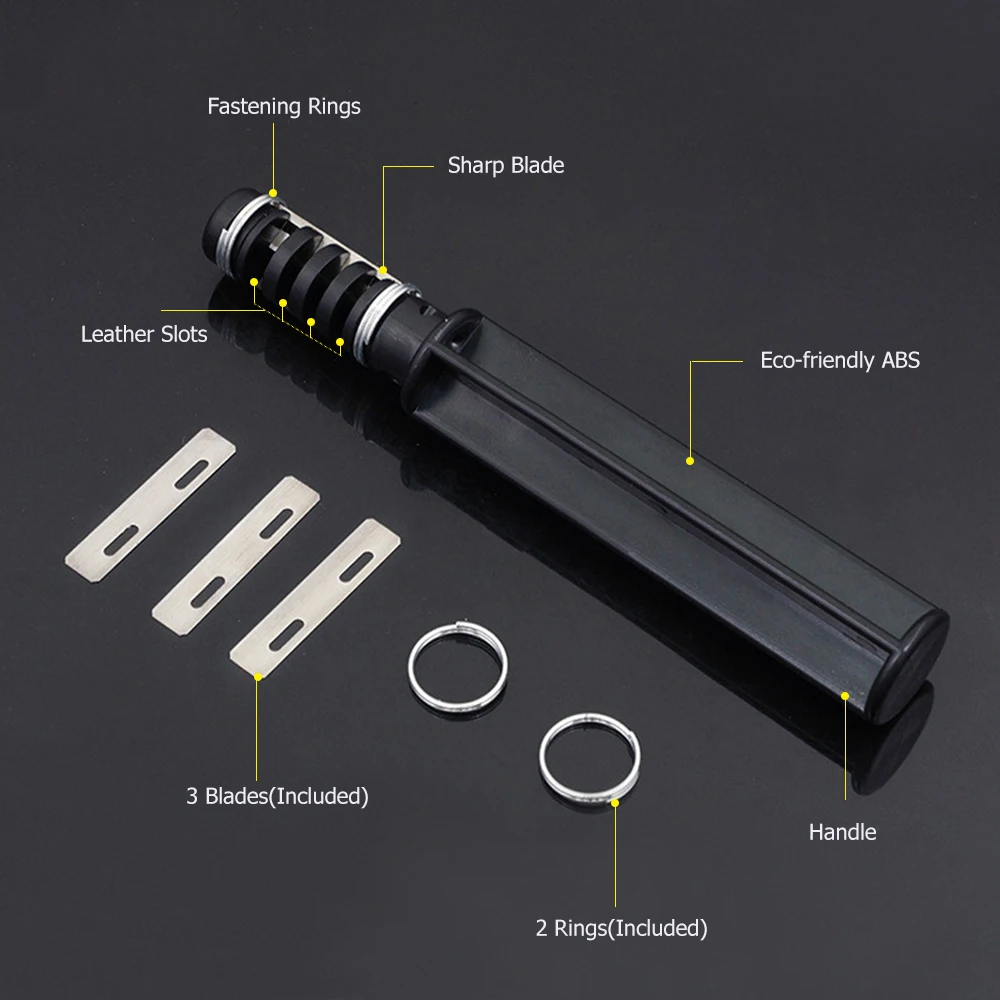 Fastening Rings

Sharp Blade

Leather Slots

Eco-friendly ABS

3 Blades(Included)

Handle

2 Rings(Included)