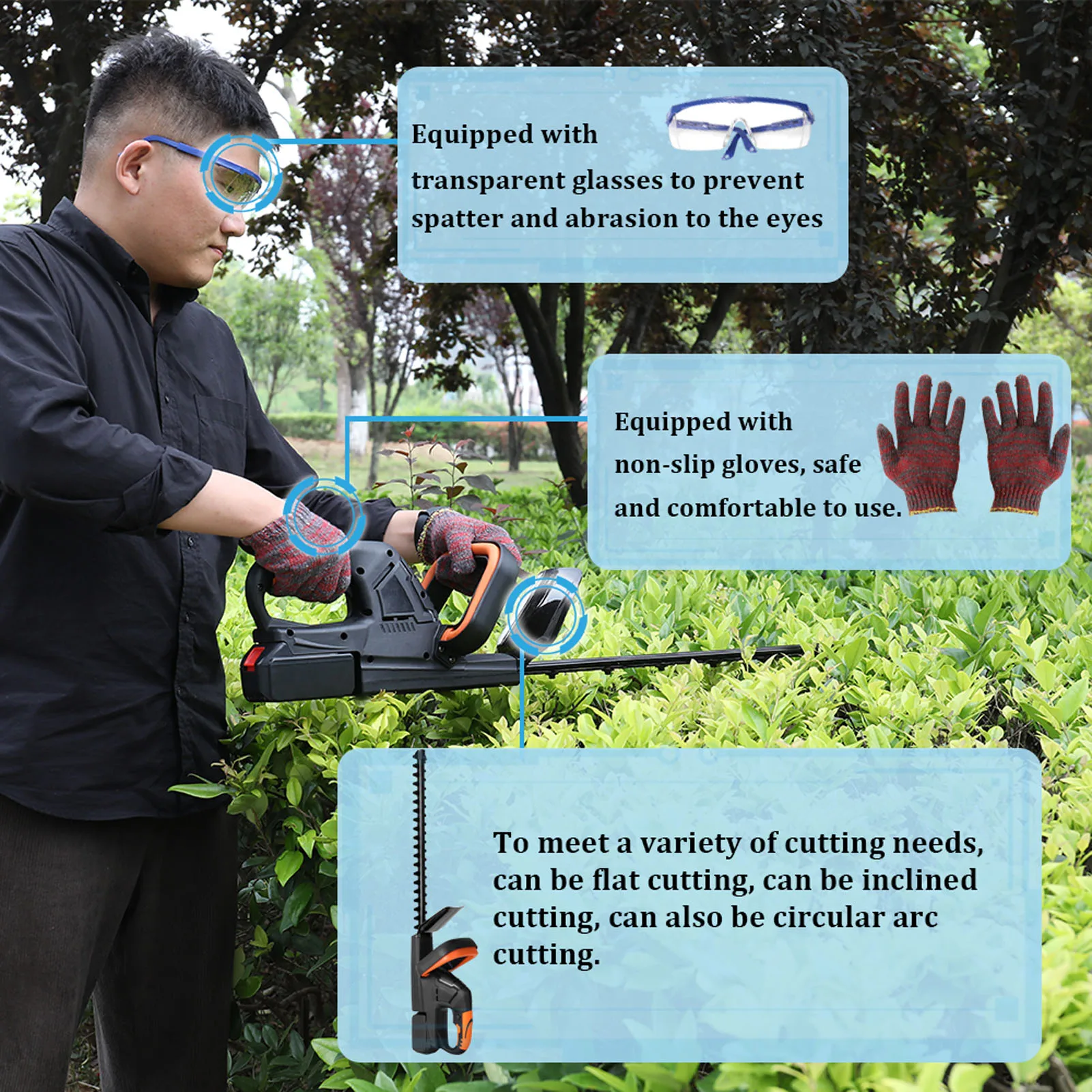 Equipped with transparent glasses to prevent spatter and abrasion to the eyes

Equipped with non-slip gloves, safe and comfortable to use.

To meet a variety of cutting needs, can be flat cutting, can be inclined cutting, can also be circular arc cutting.