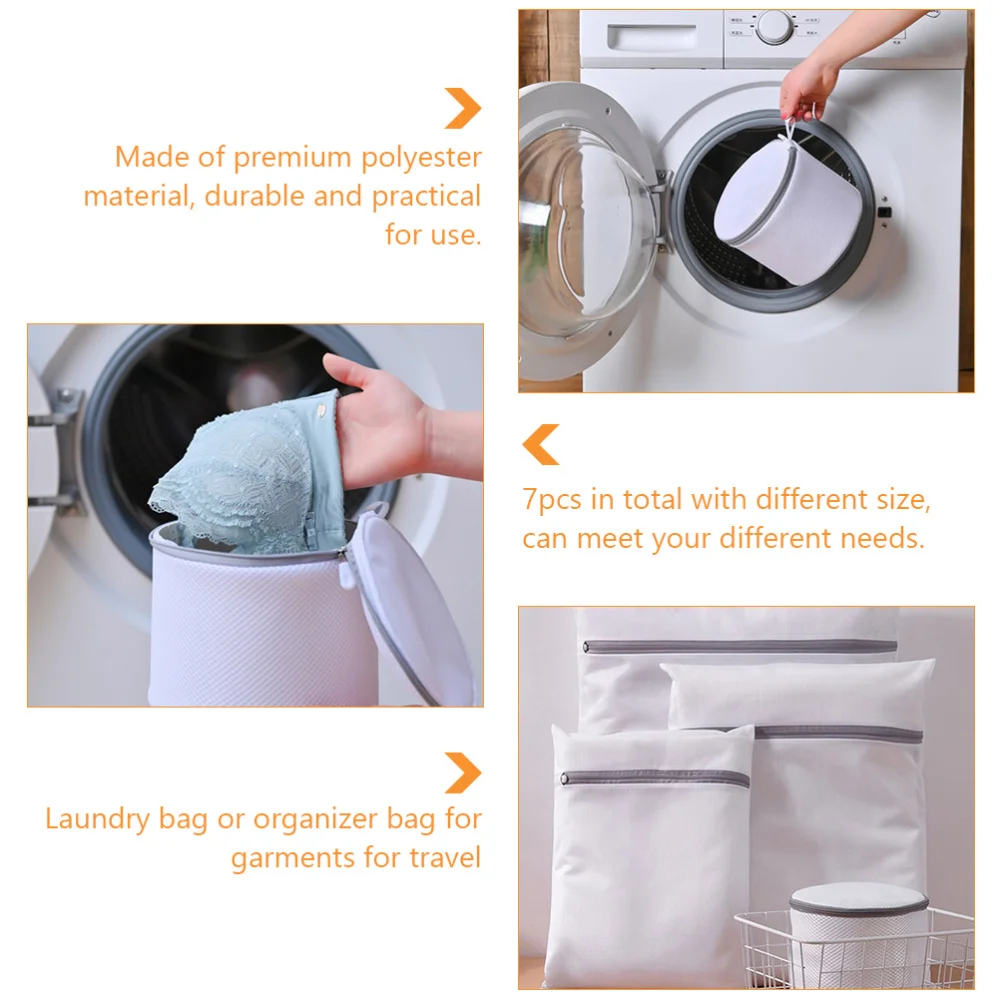 Made of premium polyester material, durable and practical for use.

7pcs in total with different size, can meet your different needs.

Laundry bag or organizer bag for garments for travel