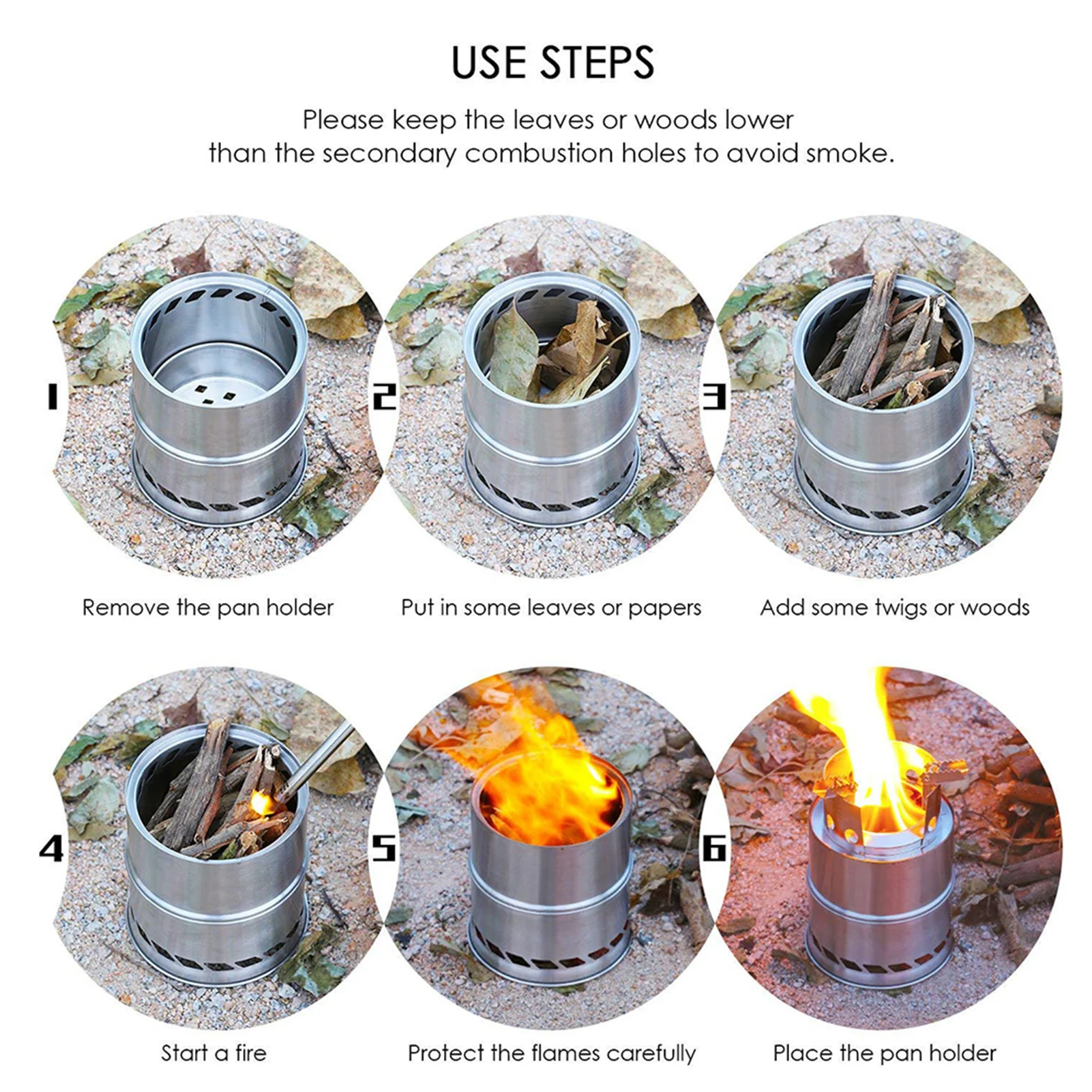 USE STEPS

Please keep the leaves or woods lower than the secondary combustion holes to avoid smoke.

1

Remove the pan holder

2

Put in some leaves or papers

3

Add some twigs or woods

4

Start a fire

5

Protect the flames carefully

6

Place the pan holder