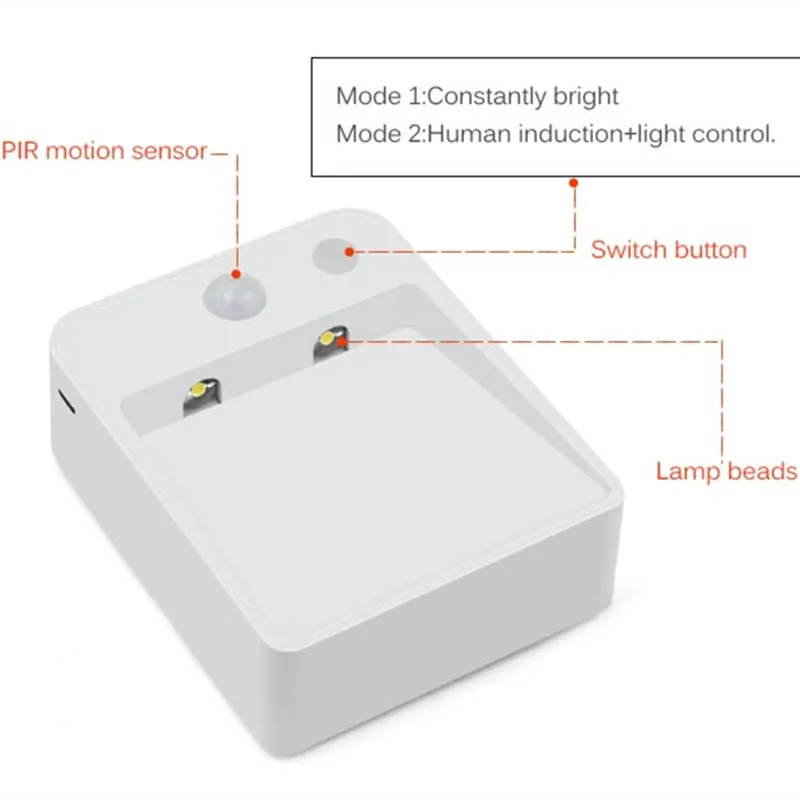 Mode 1:Constantly bright
Mode 2:Human induction+light control.

PIR motion sensor

Switch button

Lamp beads