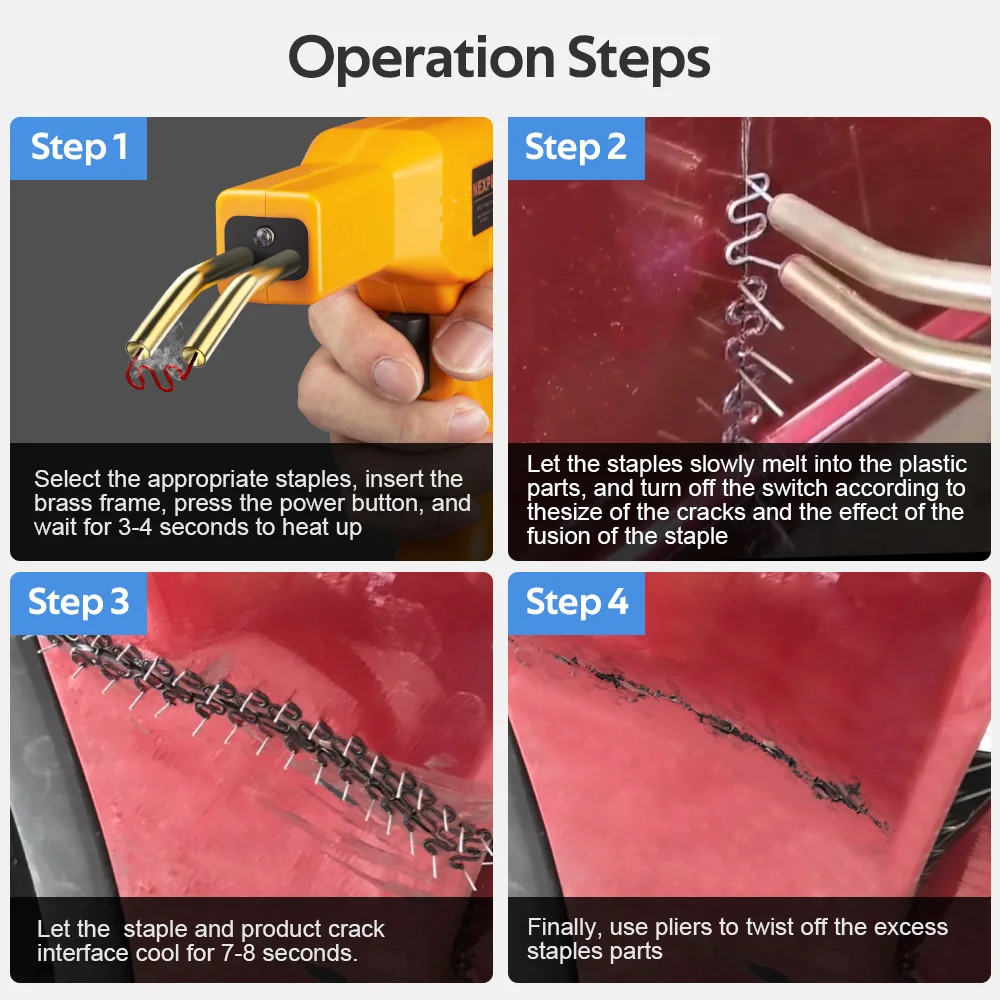 Operation Steps

Step 1

NEXP

Select the appropriate staples, insert the brass frame, press the power button, and wait for 3-4 seconds to heat up

Step 2

Let the staples slowly melt into the plastic parts, and turn off the switch according to thesize of the cracks and the effect of the fusion of the staple

Step 3

Let the  staple and product crack interface cool for 7-8 seconds.

Step 4

Finally, use pliers to twist off the excess staples parts