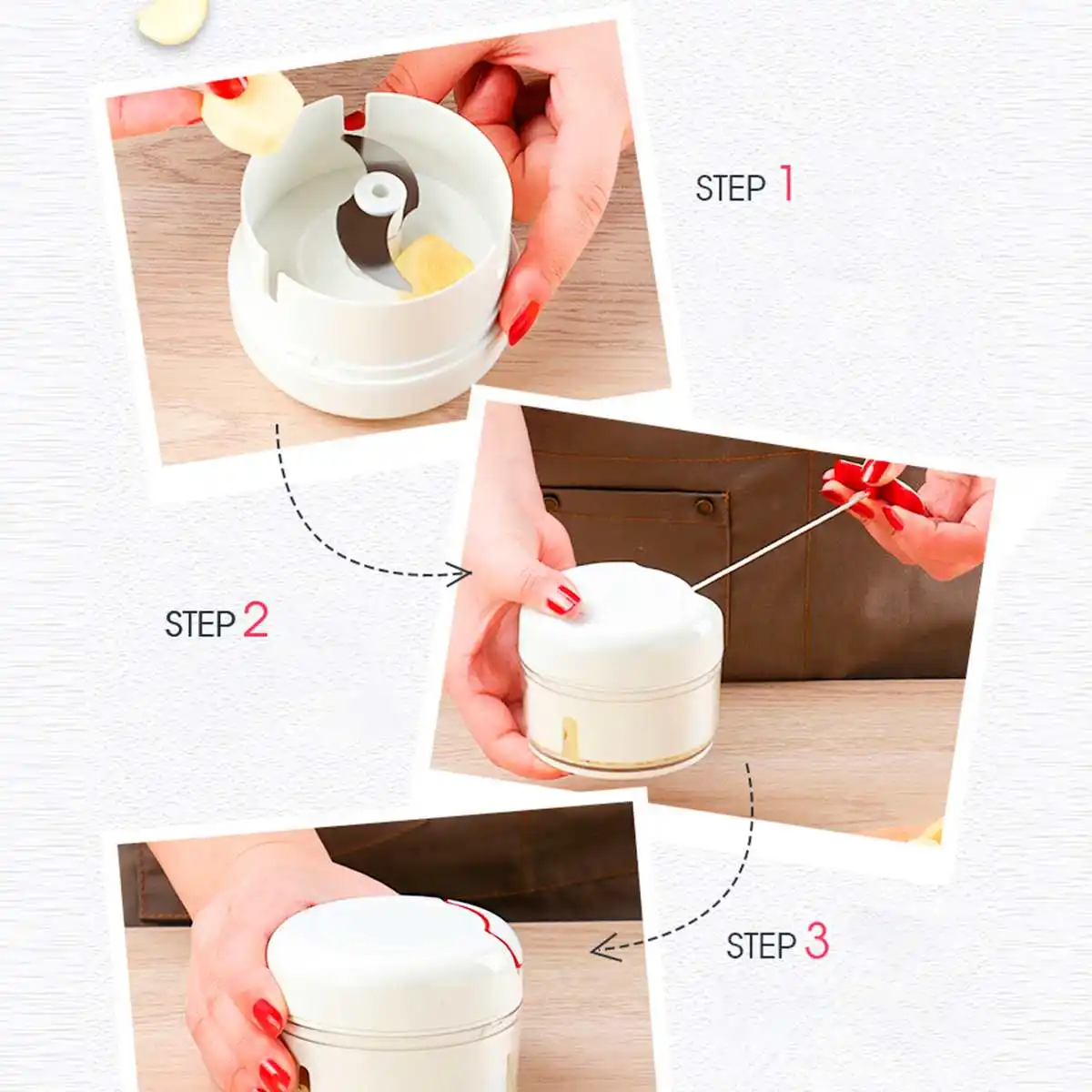 STEP 1

STEP 2

STEP 3